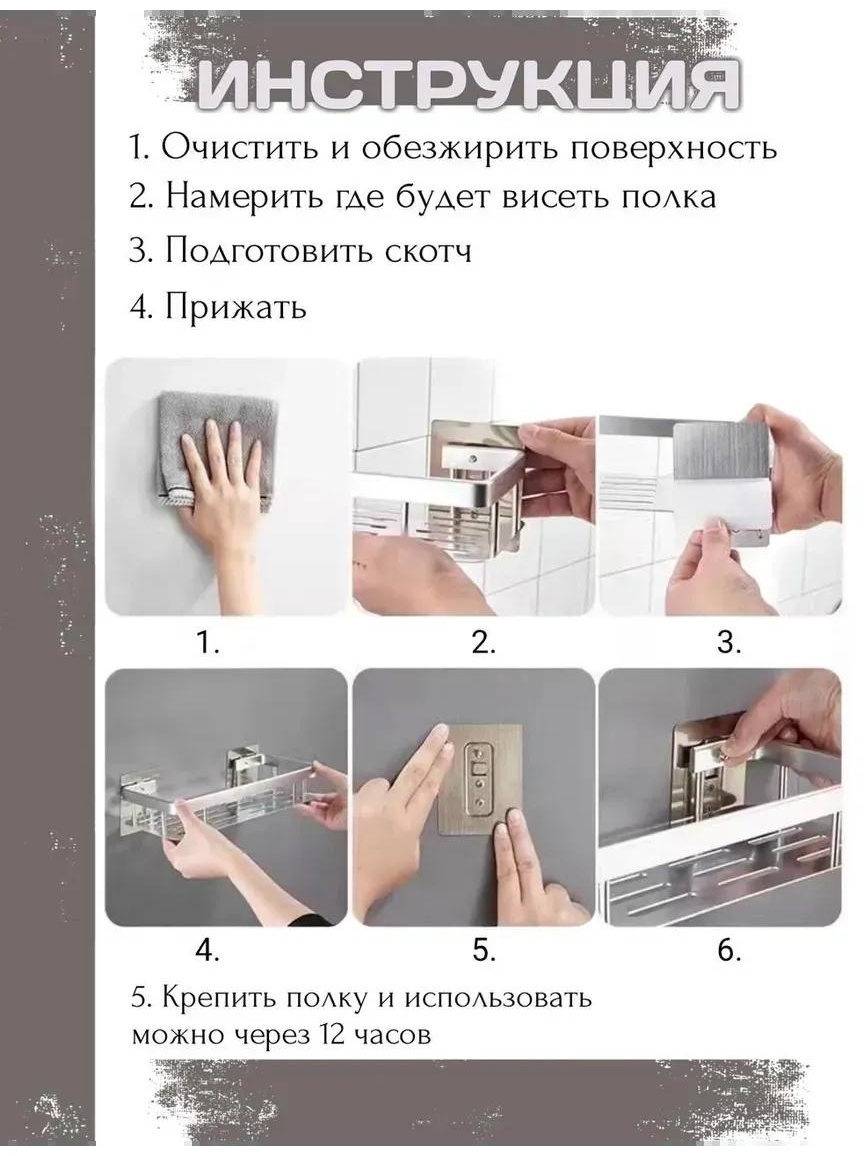 ИНСТРУКЦИЯ

1. Очистить и обезжирить поверхность
2. Намерить где будет висеть полка
3. Подготовить скотч
4. Прижать

1.
2.
3.
4.
5.
6.

5. Крепить полку и использовать можно через 12 часов