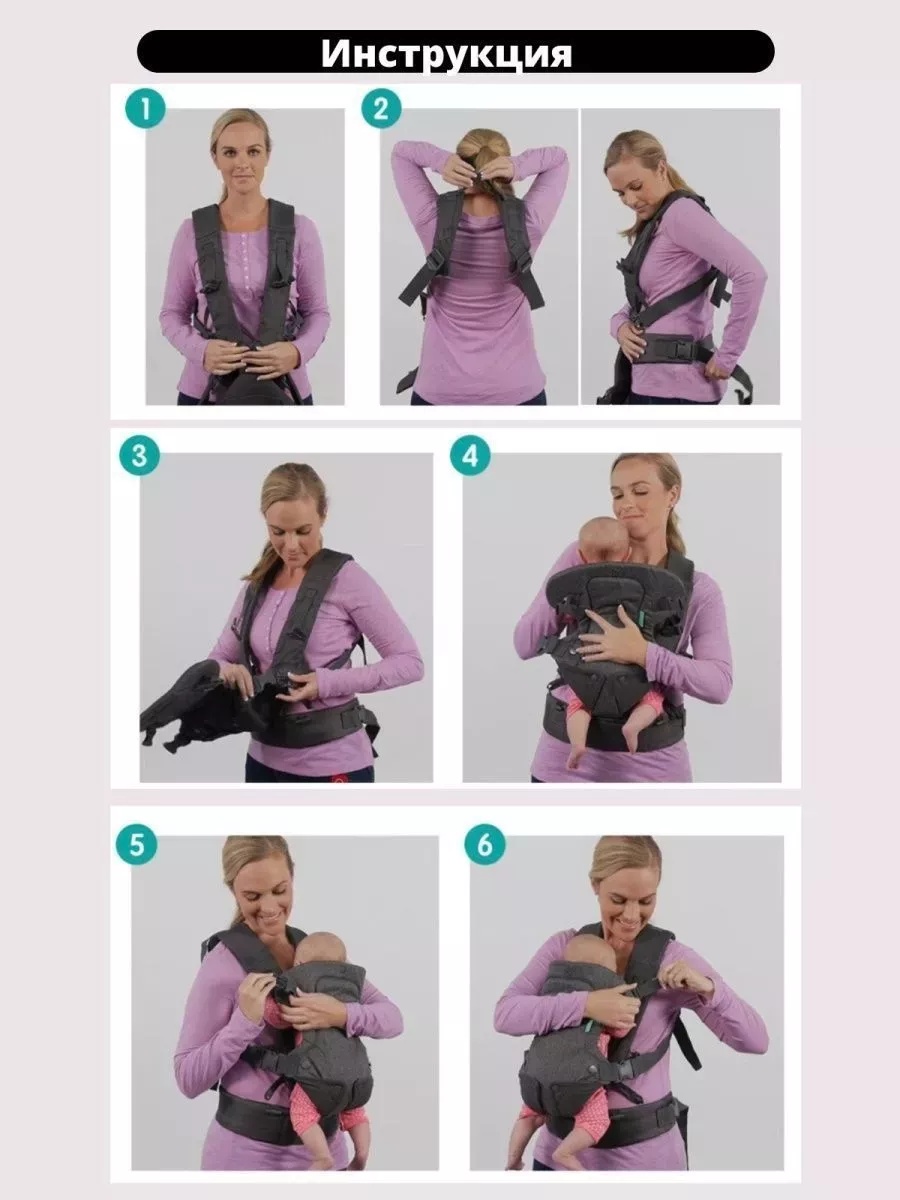 Инструкция

1

2

3

4

5

6