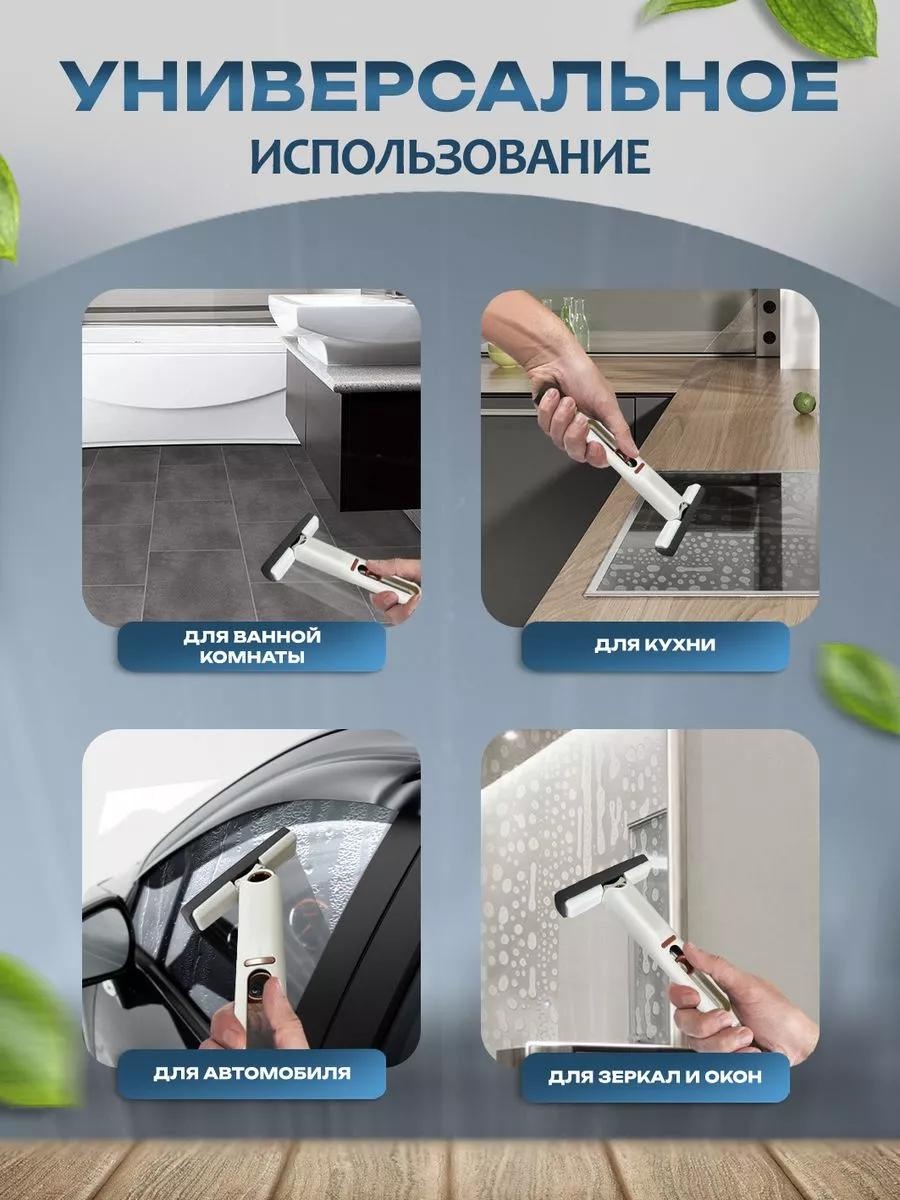 УНИВЕРСАЛЬНОЕ
ИСПОЛЬЗОВАНИЕ

ДЛЯ ВАННОЙ КОМНАТЫ

ДЛЯ КУХНИ

ДЛЯ АВТОМОБИЛЯ

ДЛЯ ЗЕРКАЛ И ОКОН