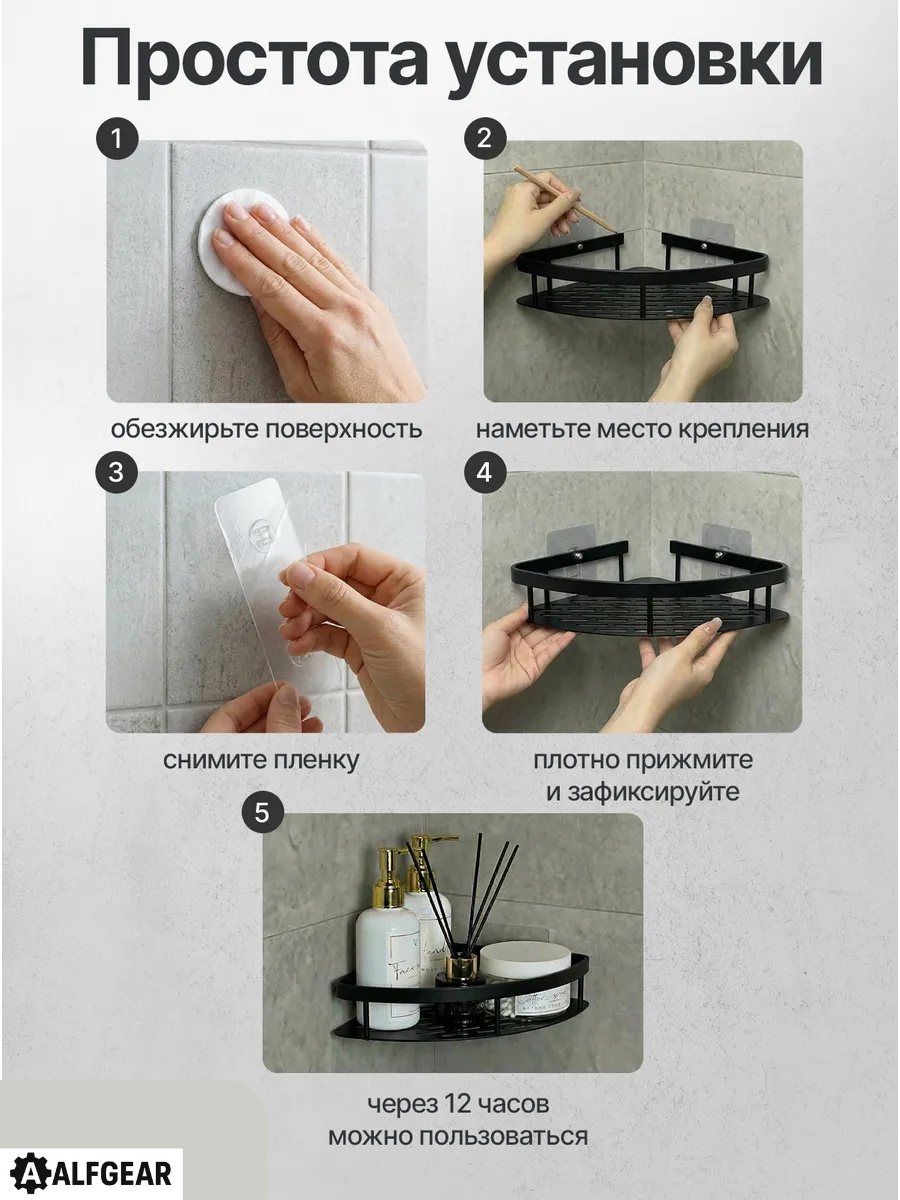 Простота установки

1

обезжирьте поверхность

2

наметьте место крепления

3

снимите пленку

4

плотно прижмите и зафиксируйте

5

через 12 часов можно пользоваться

ALFGEAR