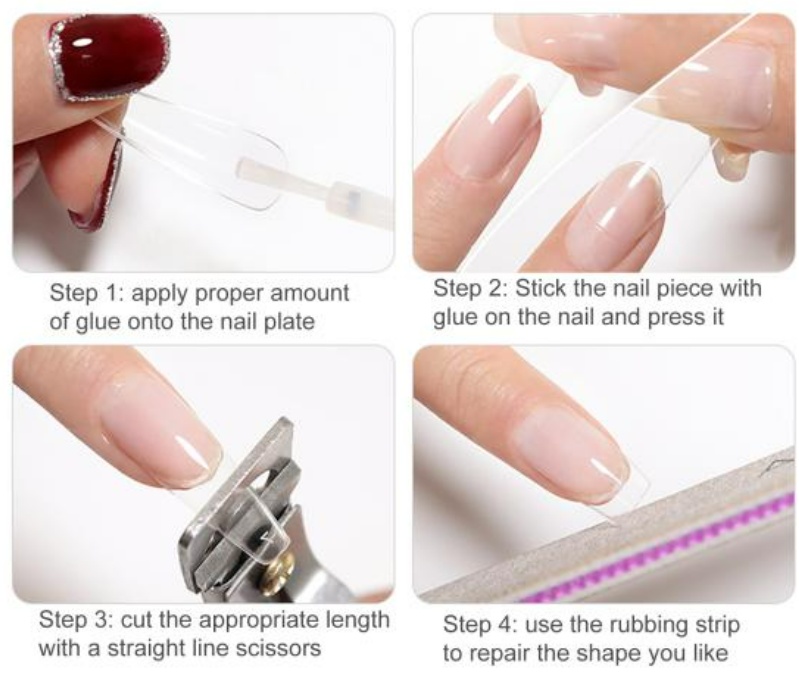 Step 1: apply proper amount of glue onto the nail plate

Step 2: Stick the nail piece with glue on the nail and press it

Step 3: cut the appropriate length with a straight line scissors

Step 4: use the rubbing strip to repair the shape you like