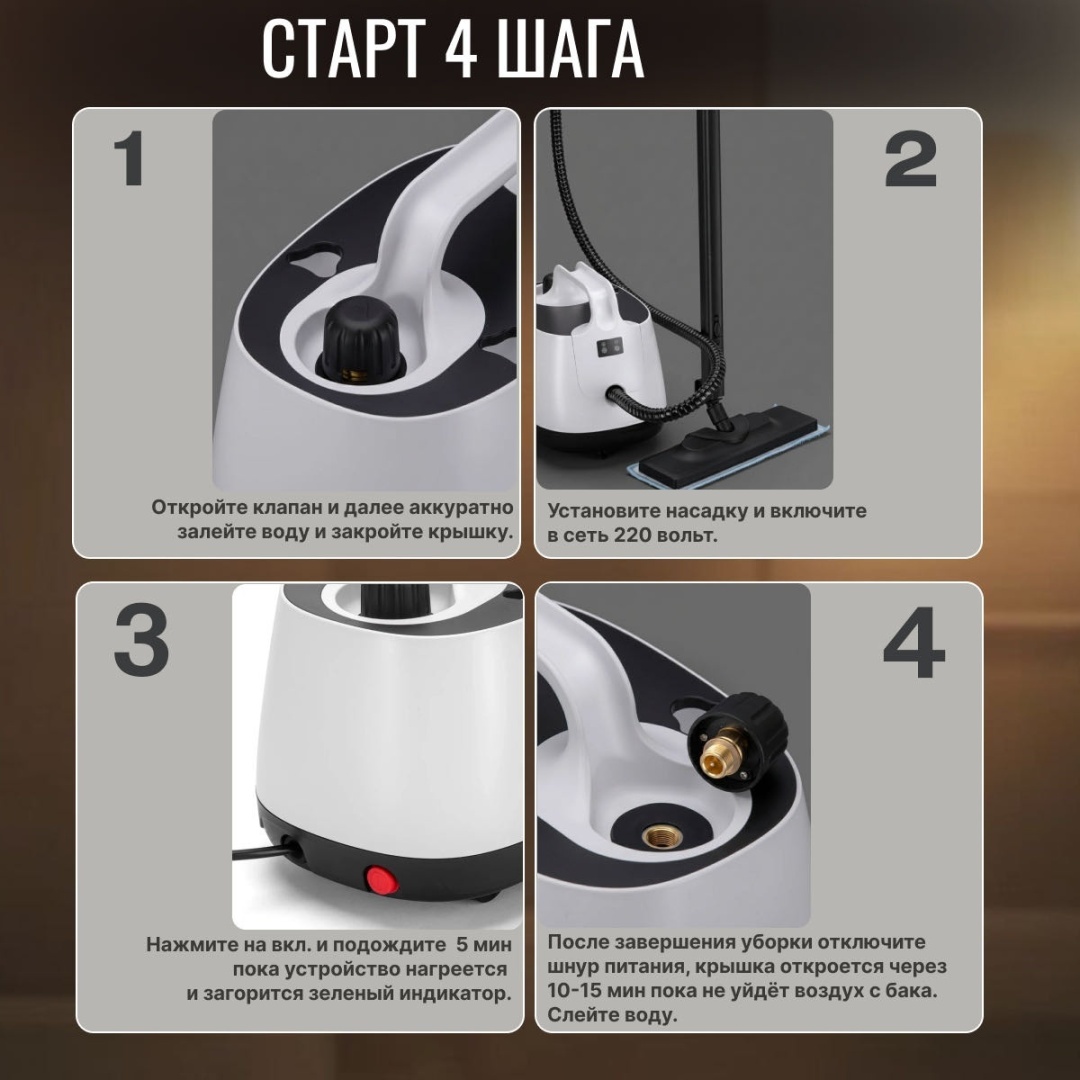 СТАРТ 4 ШАГА

1

Откройте клапан и далее аккуратно залейте воду и закройте крышку.

2

Установите насадку и включите в сеть 220 вольт.

3

Нажмите на вкл. и подождите 5 мин пока устройство нагреется и загорится зеленый индикатор.

4

После завершения уборки отключите шнур питания, крышка откроется через 10-15 мин пока не уйдёт воздух с бака. Слейте воду.