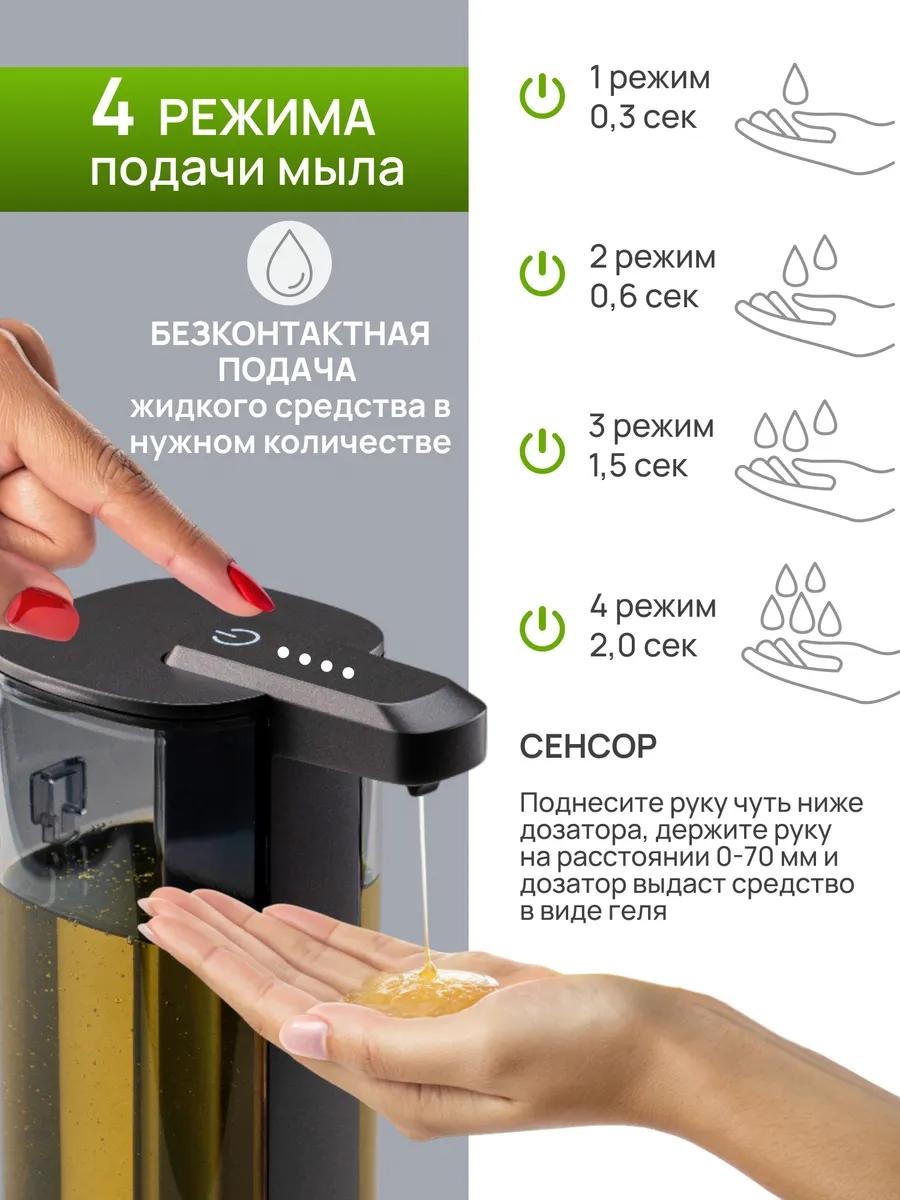 4 РЕЖИМА
подачи мыла

БЕЗКОНТАКТНАЯ ПОДАЧА
жидкого средства в нужном количестве

1 режим
0,3 сек

2 режим
0,6 сек

3 режим
1,5 сек

4 режим
2,0 сек

СЕНСОР

Поднесите руку чуть ниже дозатора, держите руку на расстоянии 0-70 мм и дозатор выдаст средство в виде геля