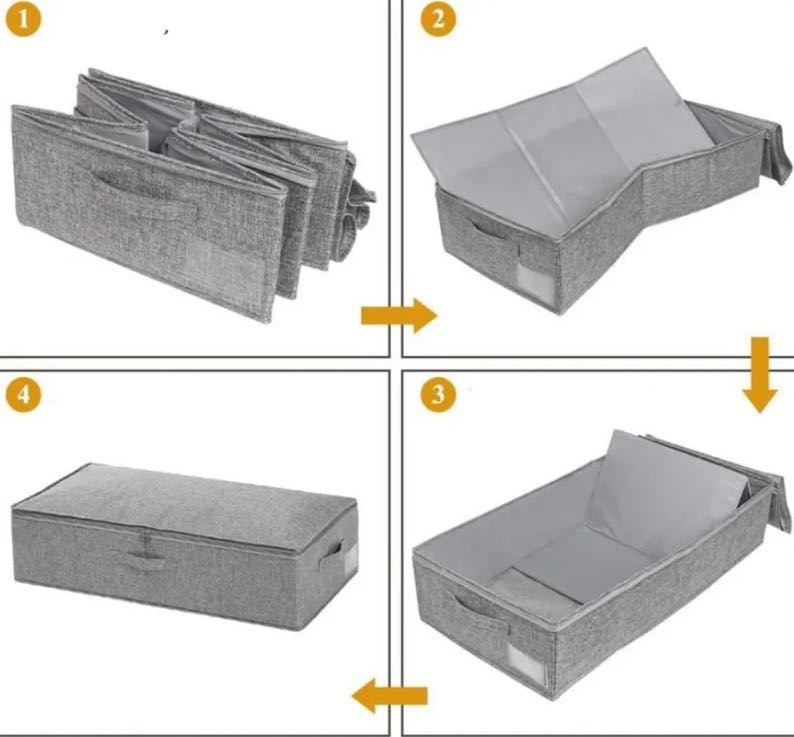 1

2

4

3