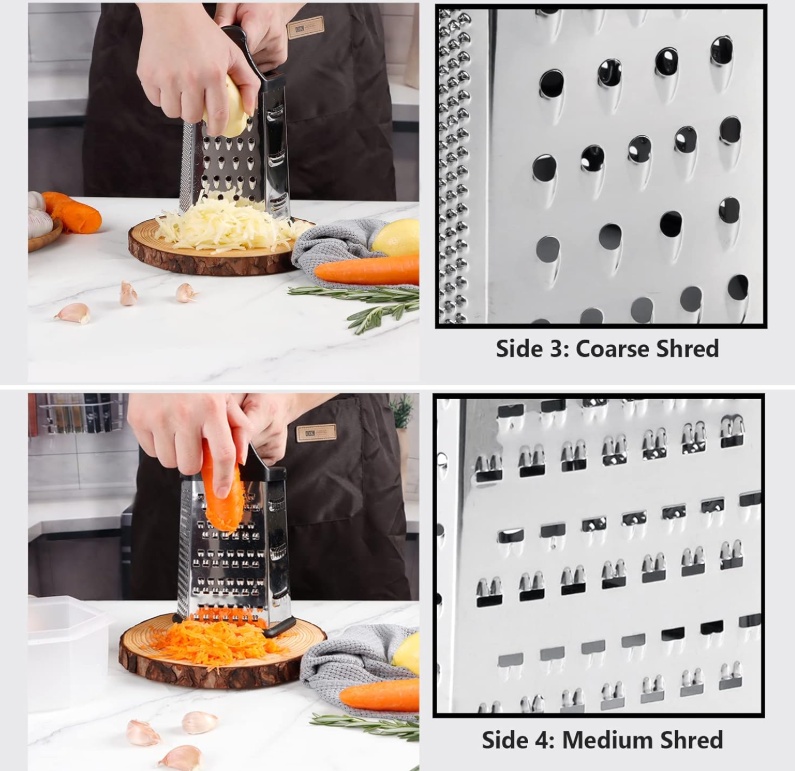 Side 3: Coarse Shred

Side 4: Medium Shred