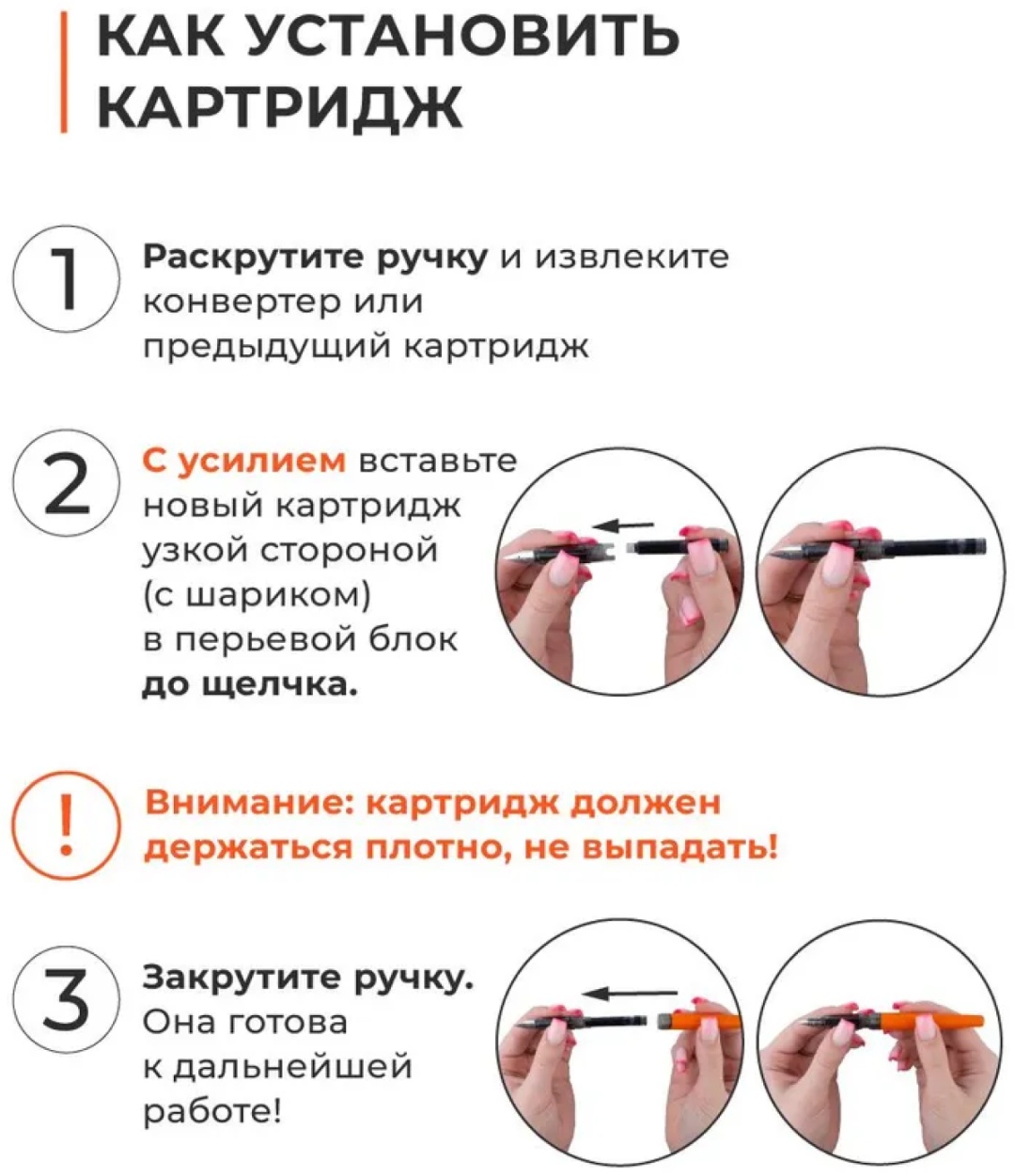 КАК УСТАНОВИТЬ КАРТРИДЖ

1 Раскрутите ручку и извлеките конвертер или предыдущий картридж

2 С усилием вставьте новый картридж узкой стороной (с шариком) в перьевой блок до щелчка.

! Внимание: картридж должен держаться плотно, не выпадать!

3 Закрутите ручку. Она готова к дальнейшей работе!