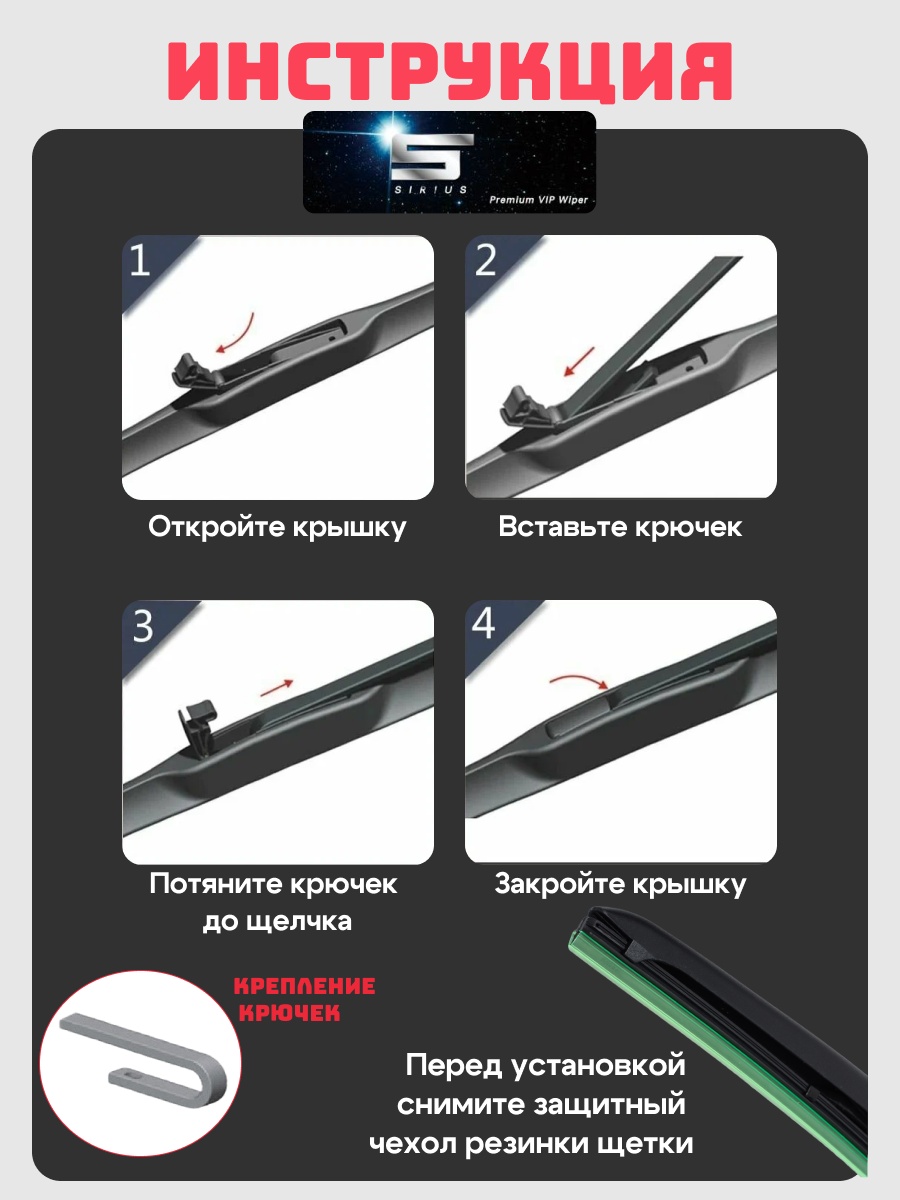 ИНСТРУКЦИЯ

SIRIUS
Premium VIP Wiper

1

Откройте крышку

2

Вставьте крючек

3

Потяните крючек до щелчка

4

Закройте крышку

КРЕПЛЕНИЕ КРЮЧЕК

Перед установкой снимите защитный чехол резинки щетки