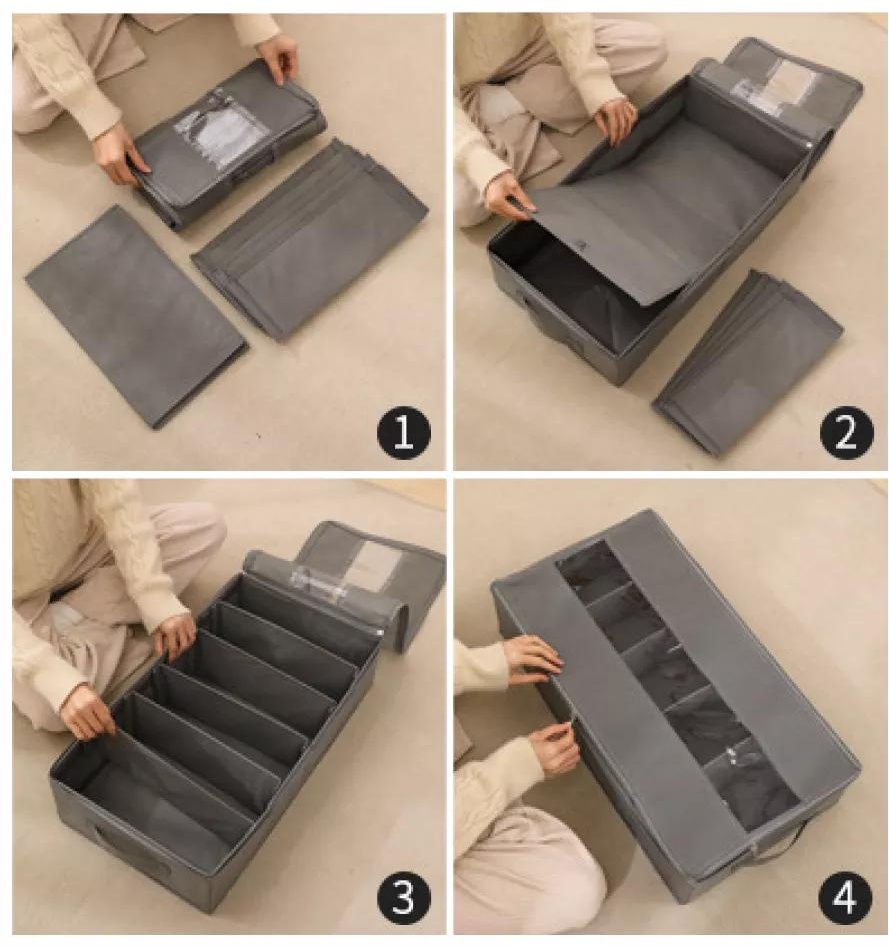 1

2

3

4