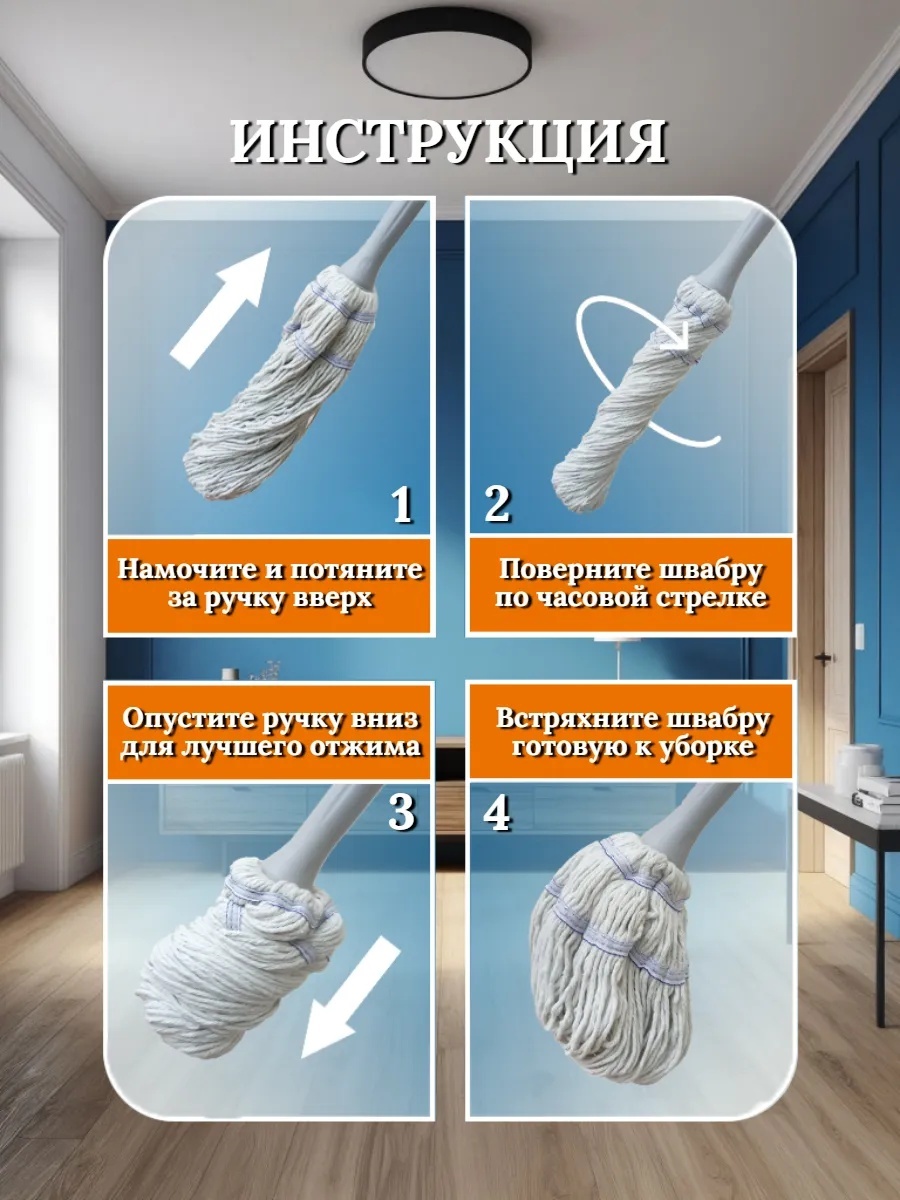 ИНСТРУКЦИЯ

1

Намочите и потяните за ручку вверх

2

Поверните швабру по часовой стрелке

Опустите ручку вниз для лучшего отжима

3

Встряхните швабру готовую к уборке

4