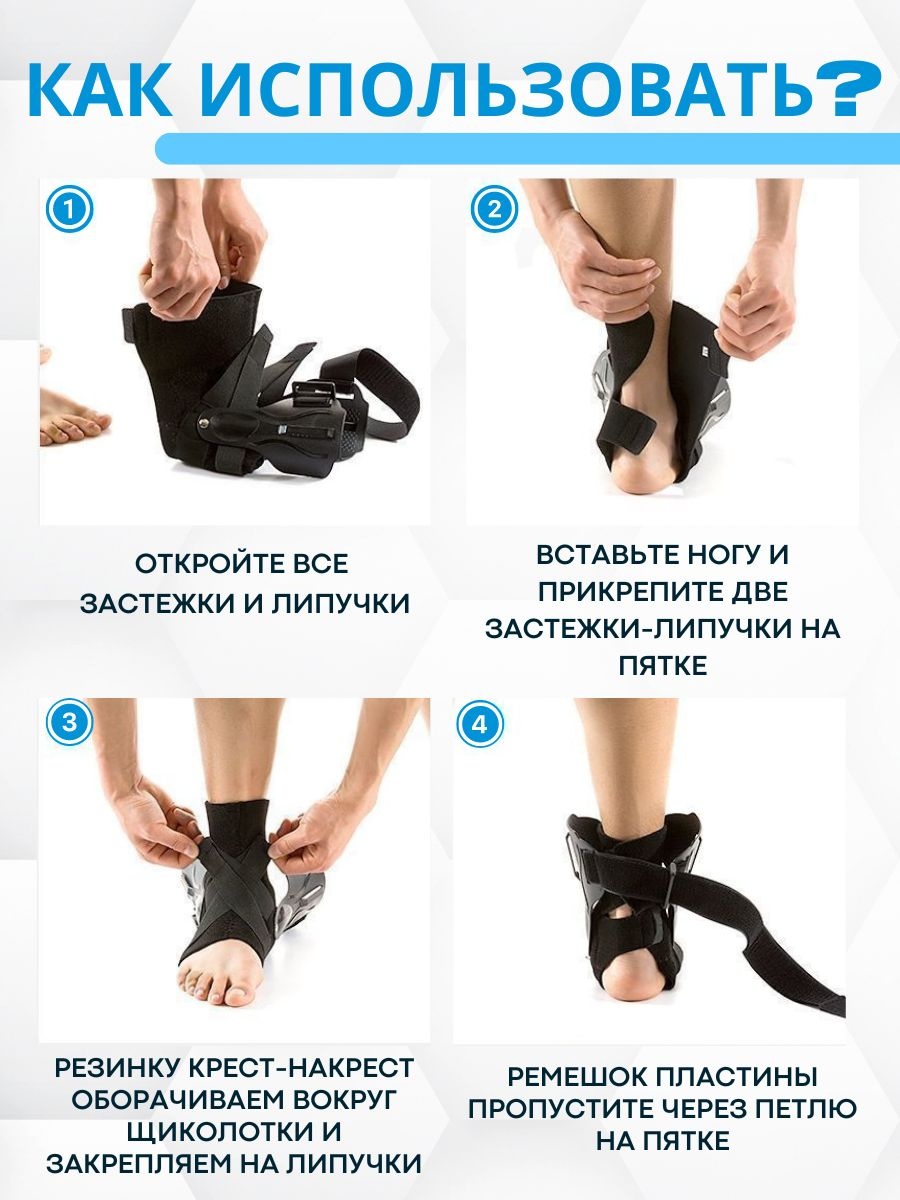 КАК ИСПОЛЬЗОВАТЬ?

1

ОТКРОЙТЕ ВСЕ ЗАСТЕЖКИ И ЛИПУЧКИ

2

ВСТАВЬТЕ НОГУ И ПРИКРЕПИТЕ ДВЕ ЗАСТЕЖКИ-ЛИПУЧКИ НА ПЯТКЕ

3

РЕЗИНКУ КРЕСТ-НАКРЕСТ ОБОРАЧИВАЕМ ВОКРУГ ЩИКОЛОТКИ И ЗАКРЕПЛЯЕМ НА ЛИПУЧКИ

4

РЕМЕШОК ПЛАСТИНЫ ПРОПУСТИТЕ ЧЕРЕЗ ПЕТЛЮ НА ПЯТКЕ