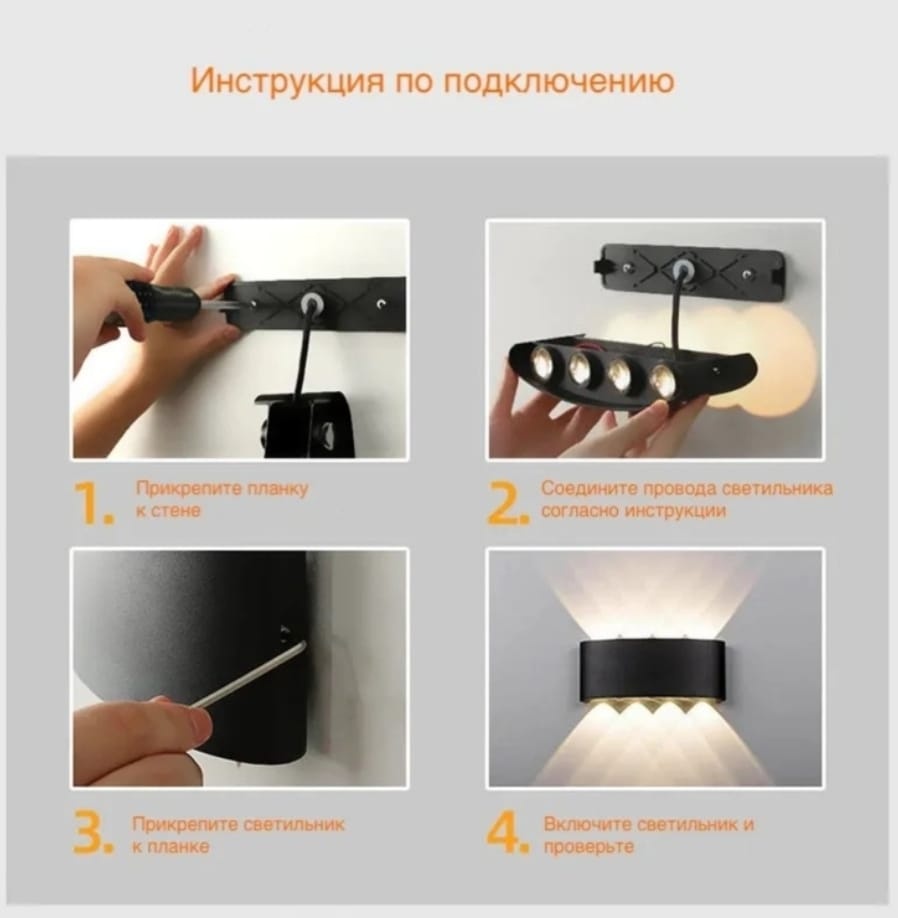 Инструкция по подключению

1. Прикрепите планку к стене

2. Соедините провода светильника согласно инструкции

3. Прикрепите светильник к планке

4. Включите светильник и проверьте