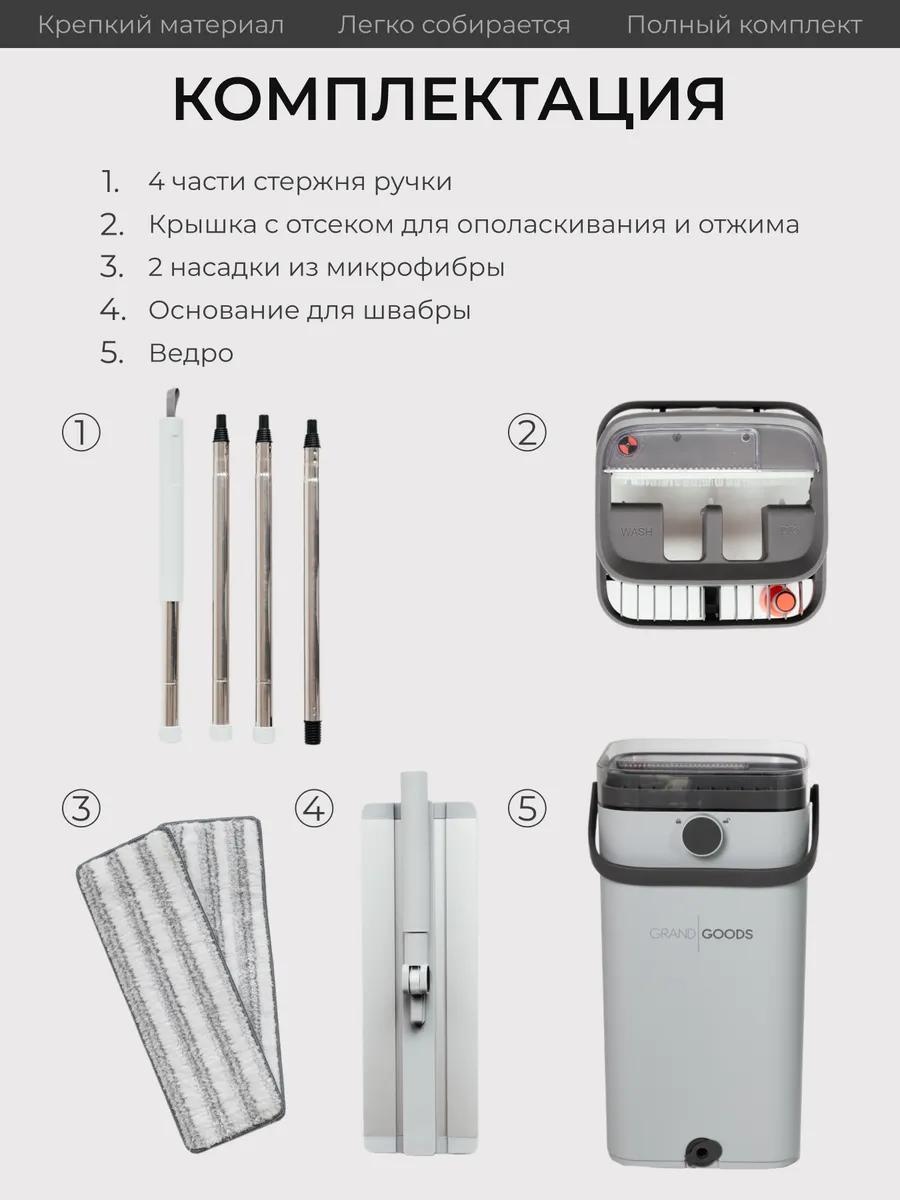 Крепкий материал Легко собирается Полный комплект

КОМПЛЕКТАЦИЯ

1. 4 части стержня ручки
2. Крышка с отсеком для ополаскивания и отжима
3. 2 насадки из микрофибры
4. Основание для швабры
5. Ведро

①

②

WASH

③

④

⑤

GRAND GOODS