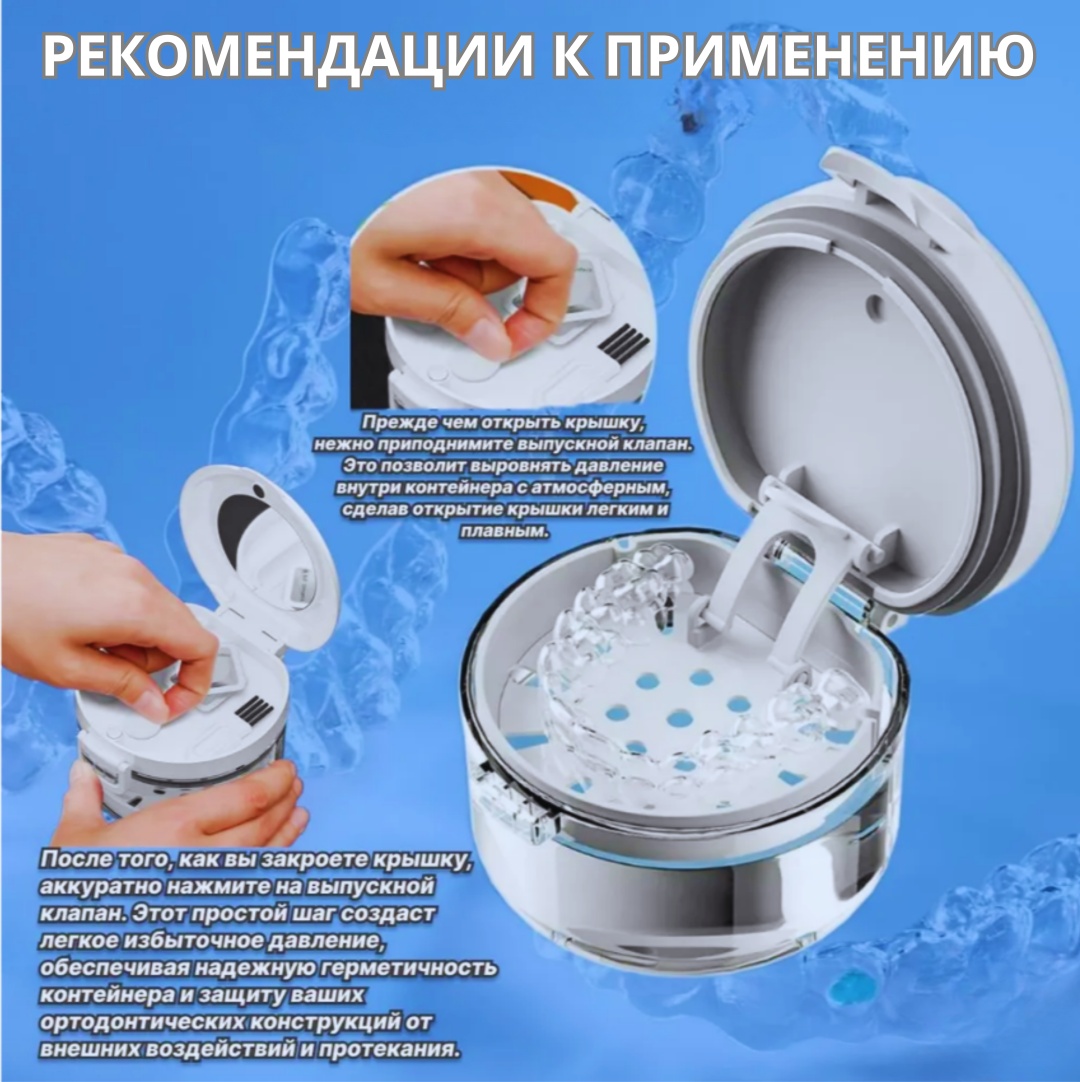 РЕКОМЕНДАЦИИ К ПРИМЕНЕНИЮ

Прежде чем открыть крышку, нежно приподнимите выпускной клапан. Это позволит выровнять давление внутри контейнера с атмосферным, сделав открытие крышки легким и плавным.

После того, как вы закроете крышку, аккуратно нажмите на выпускной клапан. Этот простой шаг создаст легкое избыточное давление, обеспечивая надежную герметичность контейнера и защиту ваших ортодонтических конструкций от внешних воздействий и протекания.