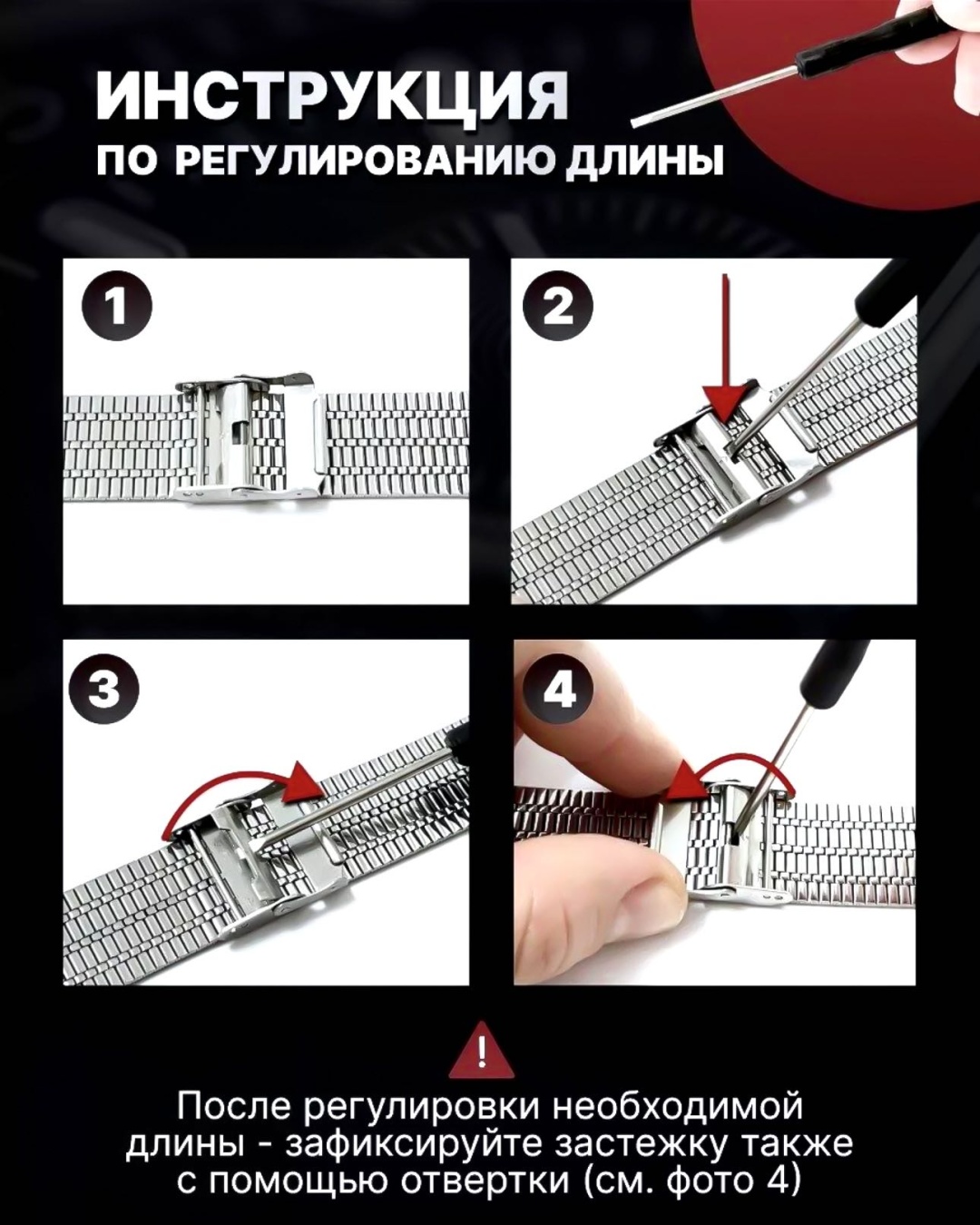 ИНСТРУКЦИЯ
ПО РЕГУЛИРОВАНИЮ ДЛИНЫ

1

2

3

4

!

После регулировки необходимой длины - зафиксируйте застежку также с помощью отвертки (см. фото 4)