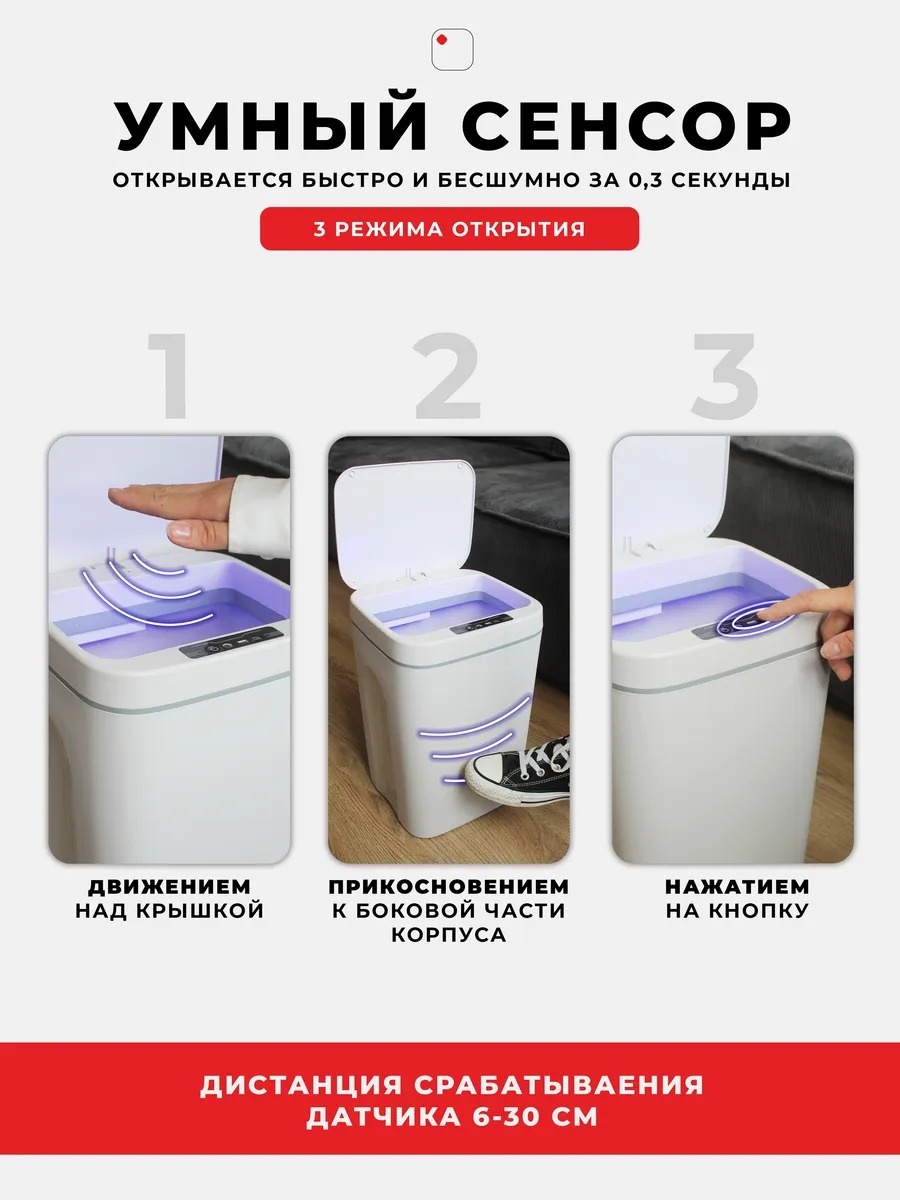 УМНЫЙ СЕНСОР

ОТКРЫВАЕТСЯ БЫСТРО И БЕСШУМНО ЗА 0,3 СЕКУНДЫ

3 РЕЖИМА ОТКРЫТИЯ

1

2

3

ДВИЖЕНИЕМ НАД КРЫШКОЙ

ПРИКОСНОВЕНИЕМ К БОКОВОЙ ЧАСТИ КОРПУСА

НАЖАТИЕМ НА КНОПКУ

ДИСТАНЦИЯ СРАБАТЫВАЕНИЯ ДАТЧИКА 6-30 СМ