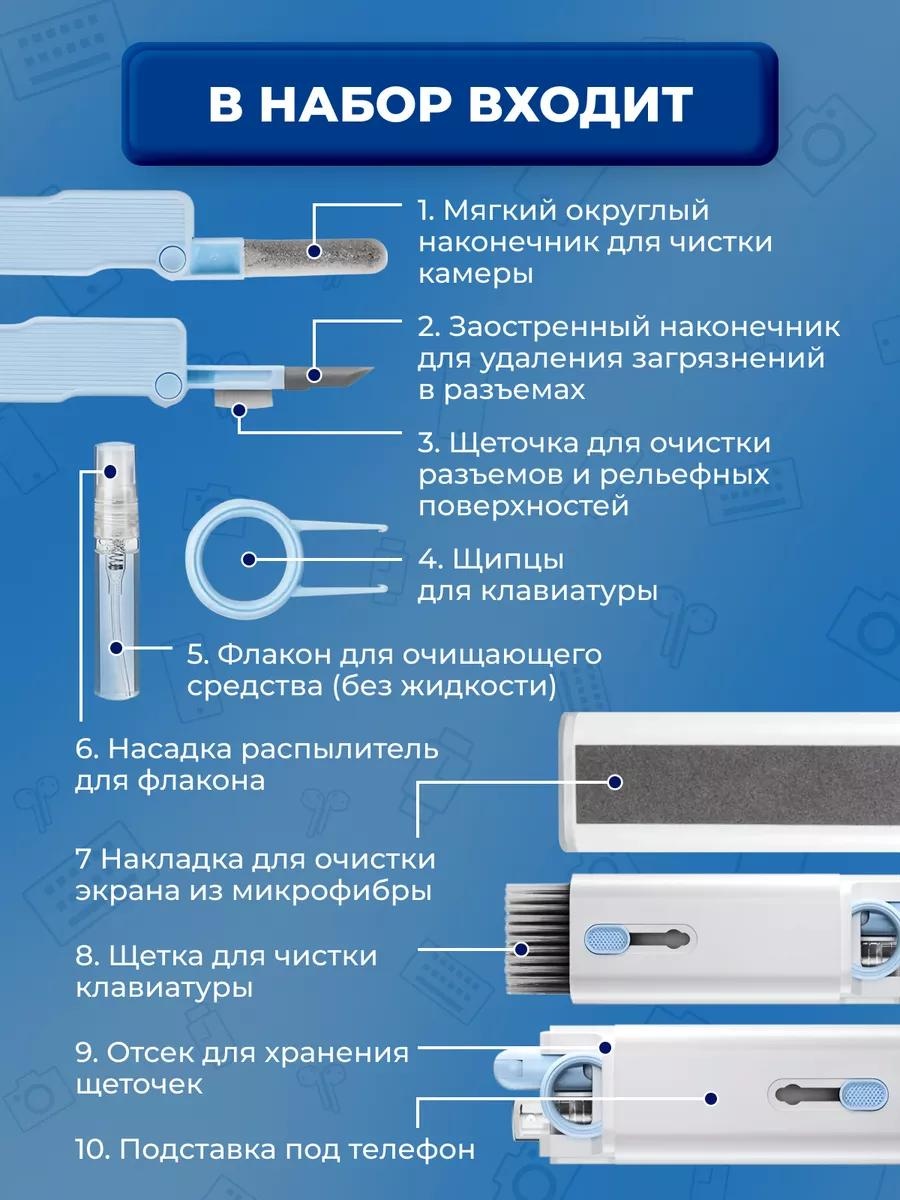 В НАБОР ВХОДИТ

1. Мягкий округлый наконечник для чистки камеры

2. Заостренный наконечник для удаления загрязнений в разъемах

3. Щеточка для очистки разъемов и рельефных поверхностей

4. Щипцы для клавиатуры

5. Флакон для очищающего средства (без жидкости)

6. Насадка распылитель для флакона

7 Накладка для очистки экрана из микрофибры

8. Щетка для чистки клавиатуры

9. Отсек для хранения щеточек

10. Подставка под телефон