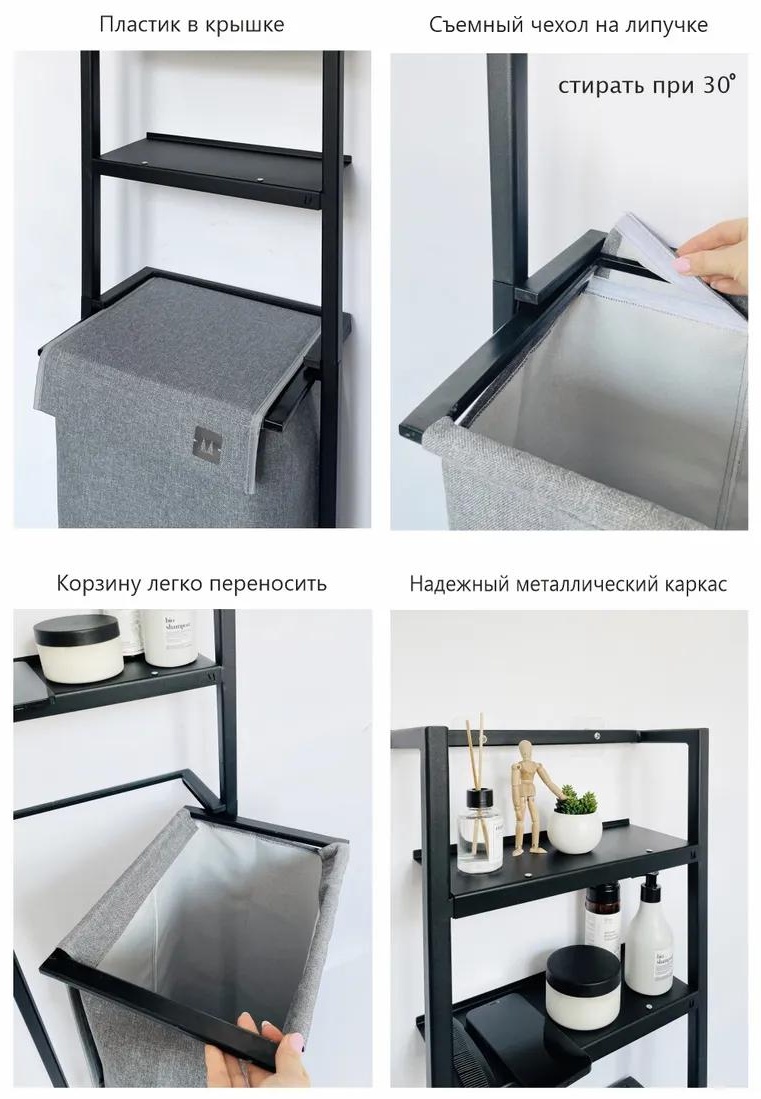 Пластик в крышке

Съемный чехол на липучке

стирать при 30°

Корзину легко переносить

bio shampoo

Надежный металлический каркас

bio shampoo