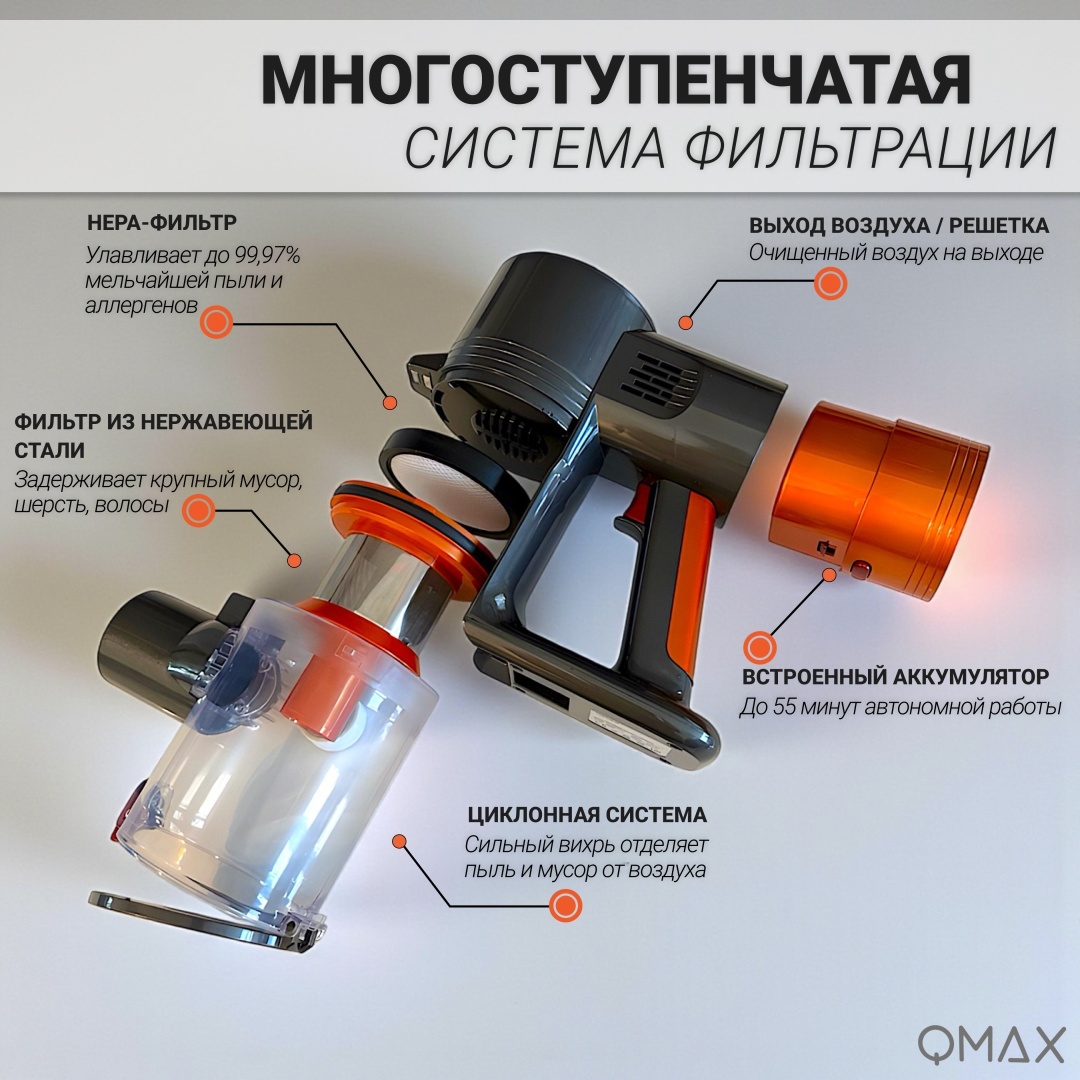 МНОГОСТУПЕНЧАТАЯ
СИСТЕМА ФИЛЬТРАЦИИ

НЕРА-ФИЛЬТР
Улавливает до 99,97% мельчайшей пыли и аллергенов

ВЫХОД ВОЗДУХА / РЕШЕТКА
Очищенный воздух на выходе

ФИЛЬТР ИЗ НЕРЖАВЕЮЩЕЙ СТАЛИ
Задерживает крупный мусор, шерсть, волосы

ВСТРОЕННЫЙ АККУМУЛЯТОР
До 55 минут автономной работы

ЦИКЛОННАЯ СИСТЕМА
Сильный вихрь отделяет пыль и мусор от воздуха

QMAX