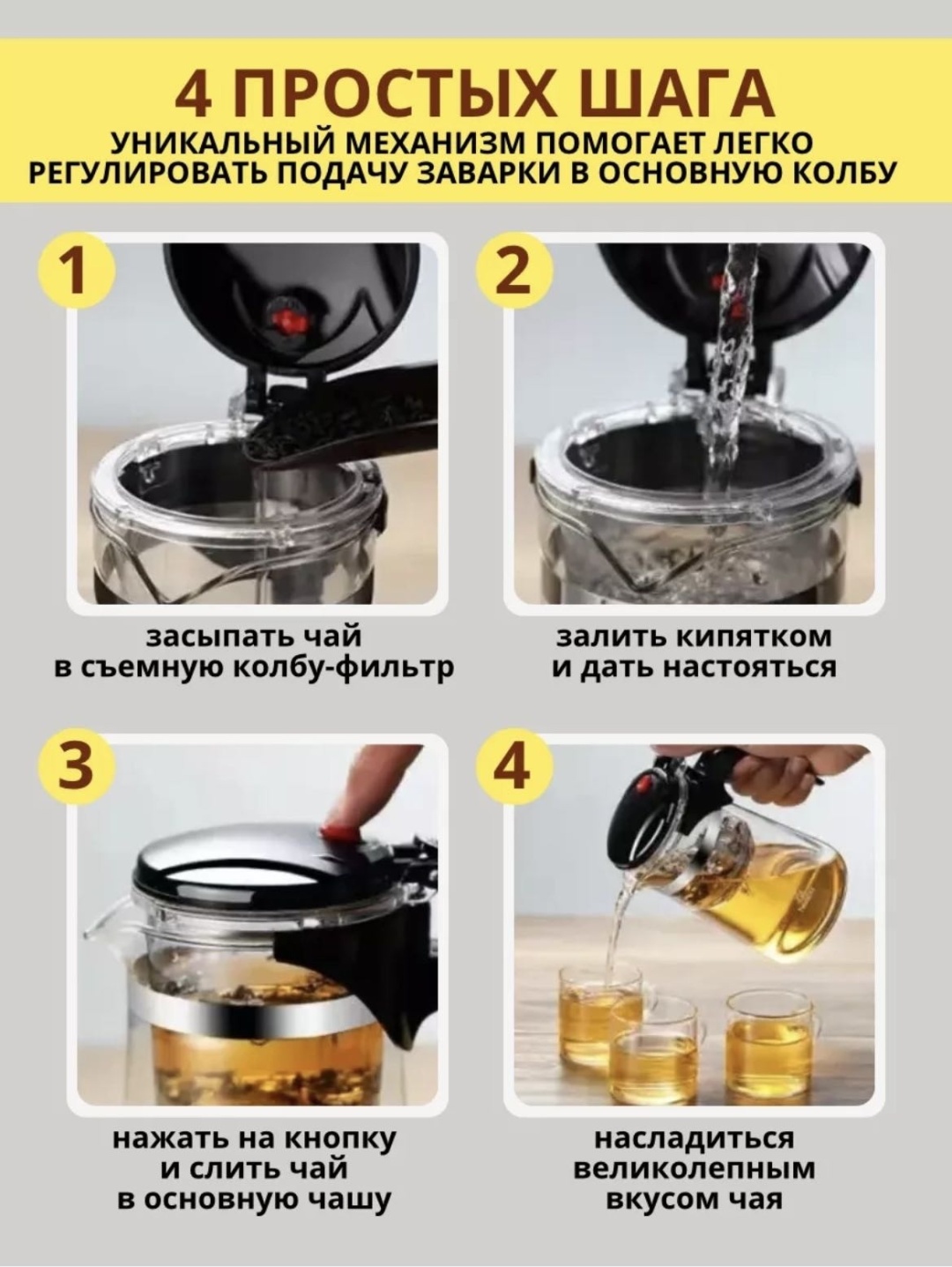 4 ПРОСТЫХ ШАГА
УНИКАЛЬНЫЙ МЕХАНИЗМ ПОМОГАЕТ ЛЕГКО РЕГУЛИРОВАТЬ ПОДАЧУ ЗАВАРКИ В ОСНОВНУЮ КОЛБУ

1

засыпать чай
в съемную колбу-фильтр

2

залить кипятком
и дать настояться

3

нажать на кнопку
и слить чай
в основную чашу

4

насладиться
великолепным
вкусом чая