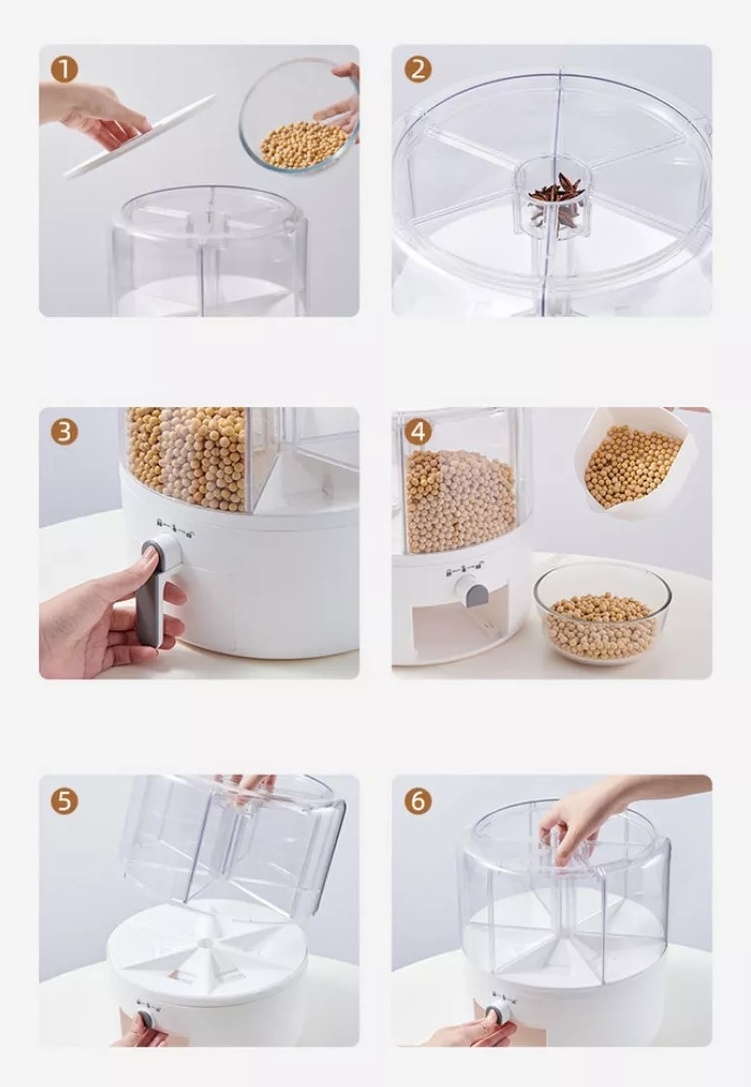 1

2

3

4

5

6