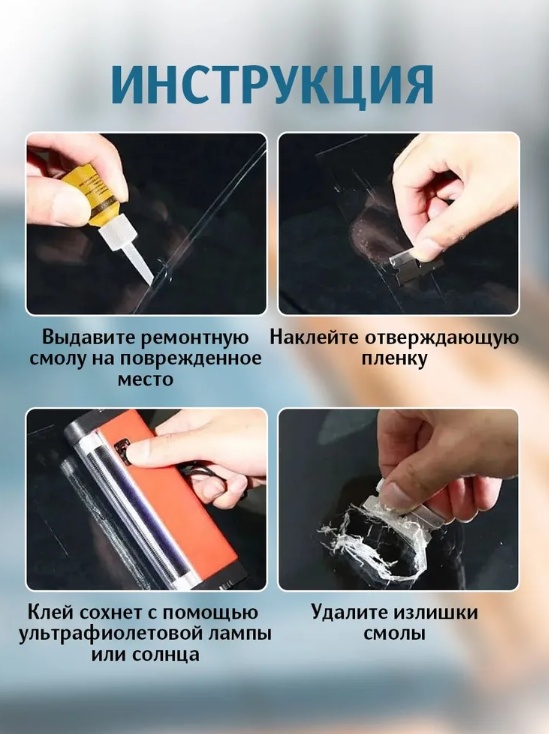 ИНСТРУКЦИЯ

Выдавите ремонтную смолу на поврежденное место

Наклейте отверждающую пленку

Клей сохнет с помощью ультрафиолетовой лампы или солнца

Удалите излишки смолы