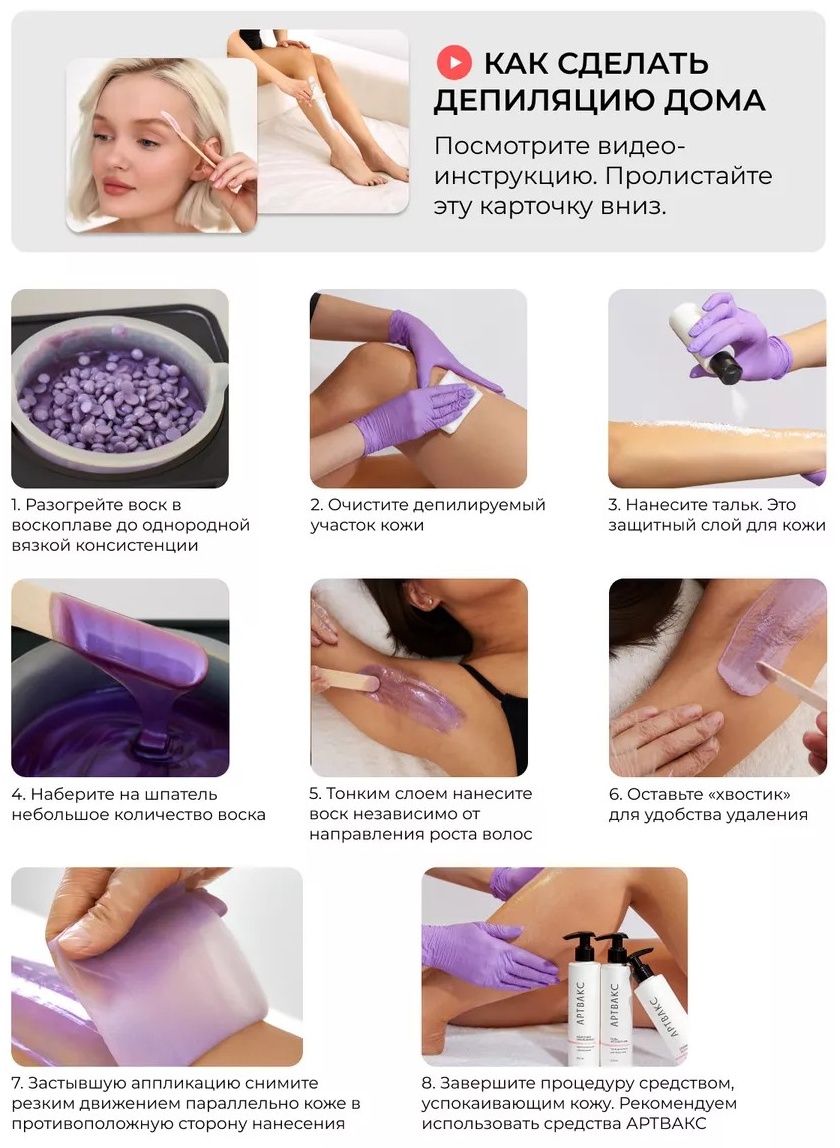 КАК СДЕЛАТЬ ДЕПИЛЯЦИЮ ДОМА

Посмотрите видео-инструкцию. Пролистайте эту карточку вниз.

1. Разогрейте воск в воскоплаве до однородной вязкой консистенции

2. Очистите депилируемый участок кожи

3. Нанесите тальк. Это защитный слой для кожи

4. Наберите на шпатель небольшое количество воска

5. Тонким слоем нанесите воск независимо от направления роста волос

6. Оставьте «хвостик» для удобства удаления

7. Застывшую аппликацию снимите резким движением параллельно коже в противоположную сторону нанесения

АРТВАКС
АРТВАКС
АРТВАКС

8. Завершите процедуру средством, успокаивающим кожу. Рекомендуем использовать средства АРТВАКС