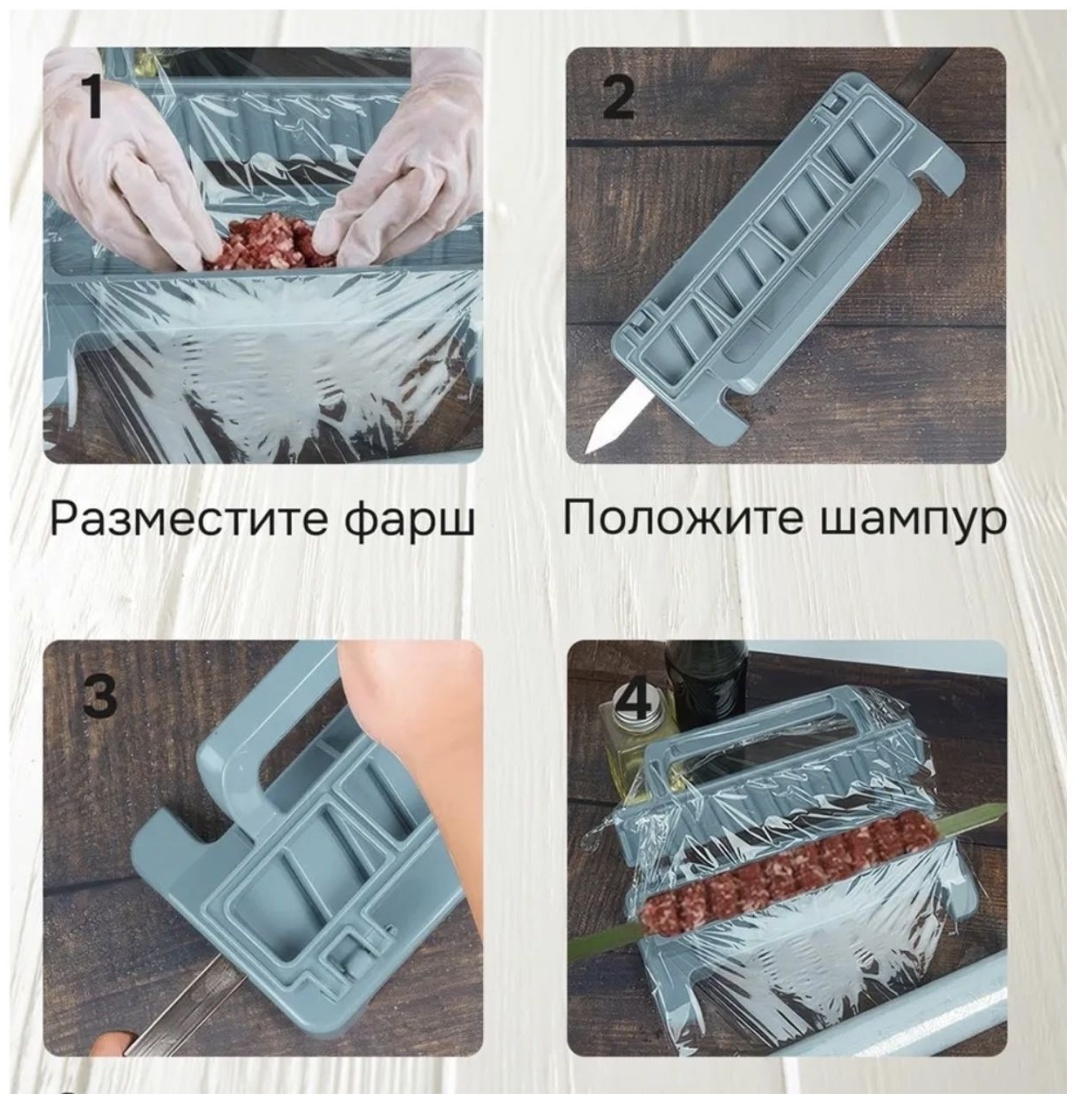 1

2

Разместите фарш

Положите шампур

3

4