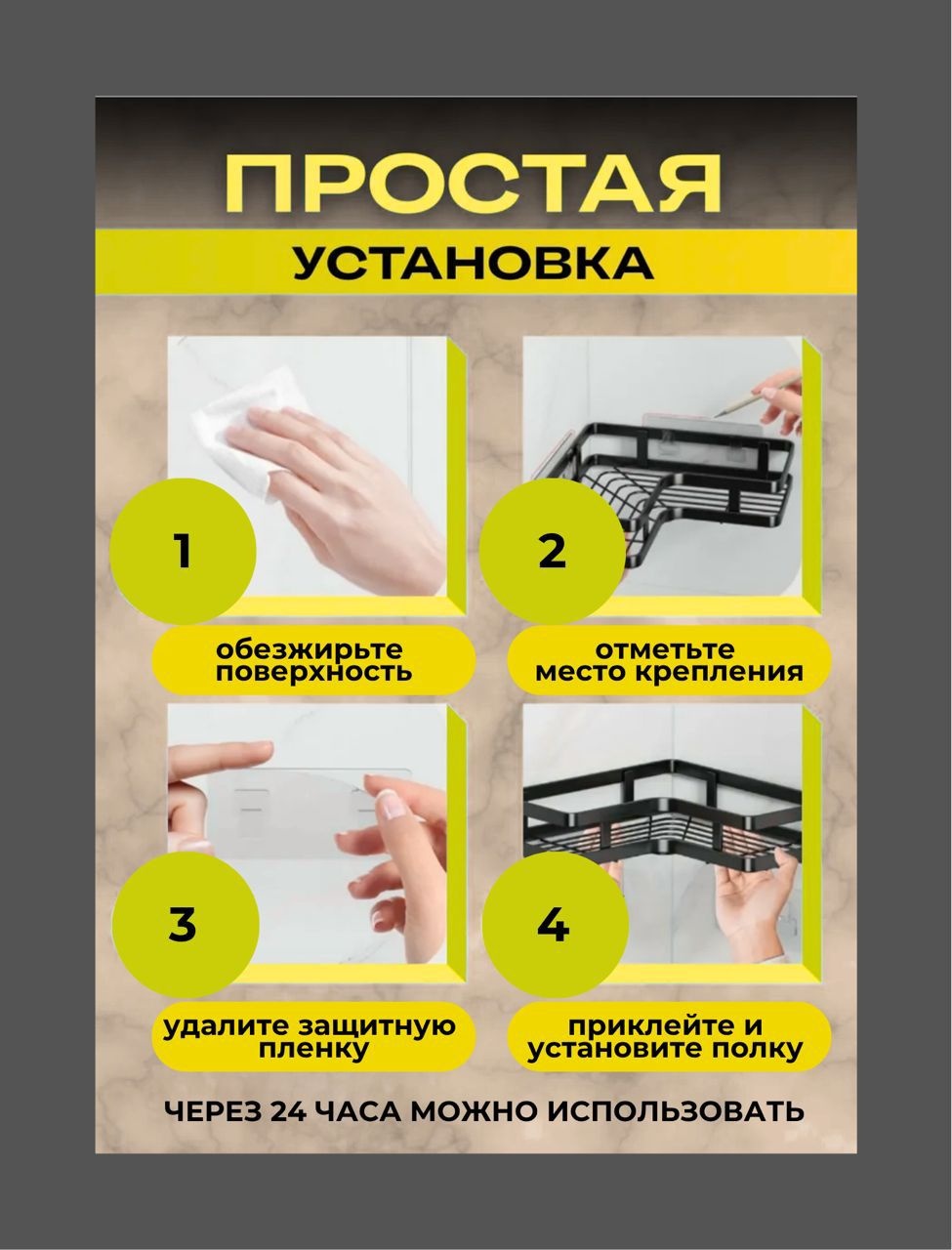 ПРОСТАЯ
УСТАНОВКА

1

обезжирьте поверхность

2

отметьте место крепления

3

удалите защитную пленку

4

приклейте и установите полку

ЧЕРЕЗ 24 ЧАСА МОЖНО ИСПОЛЬЗОВАТЬ