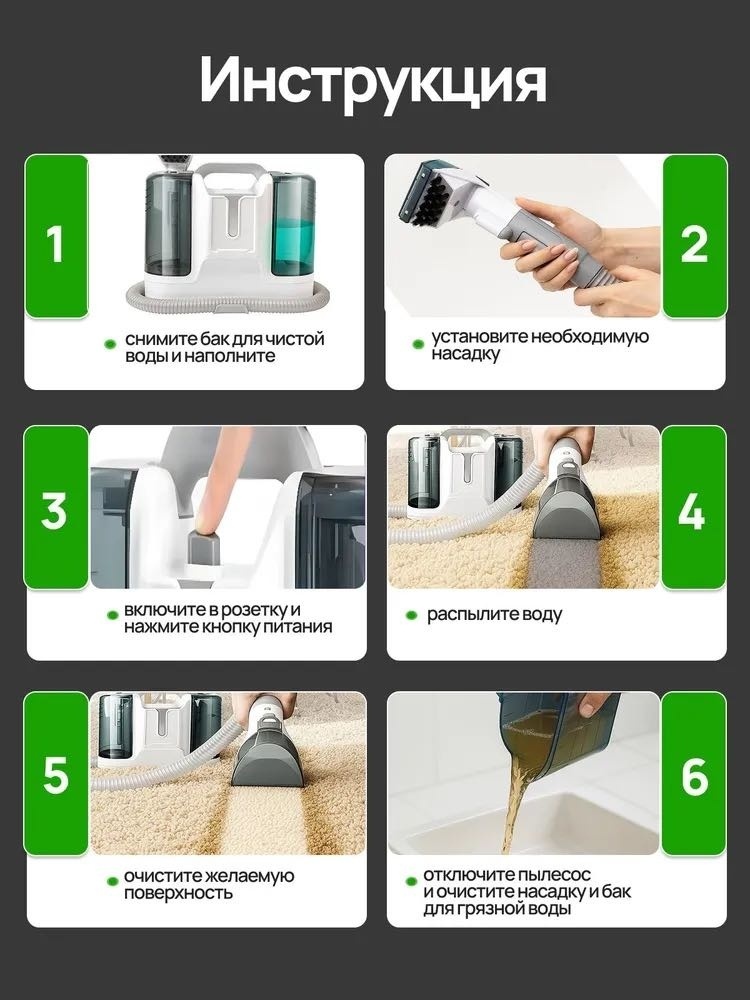 Инструкция

1

• снимите бак для чистой воды и наполните

2

• установите необходимую насадку

3

• включите в розетку и нажмите кнопку питания

4

• распылите воду

5

• очистите желаемую поверхность

6

• отключите пылесос и очистите насадку и бак для грязной воды