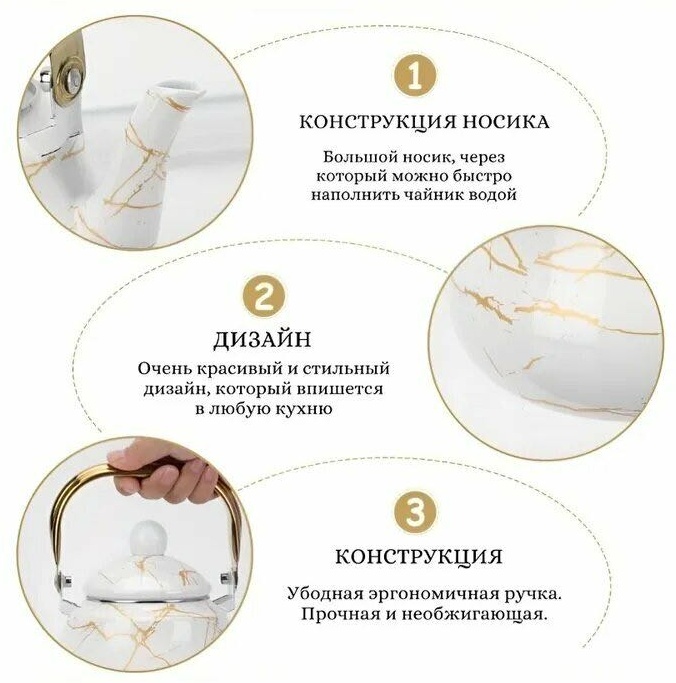 1

КОНСТРУКЦИЯ НОСИКА

Большой носик, через который можно быстро наполнить чайник водой

2

ДИЗАЙН

Очень красивый и стильный дизайн, который впишется в любую кухню

3

КОНСТРУКЦИЯ

Убодная эргономичная ручка. Прочная и необжигающая.