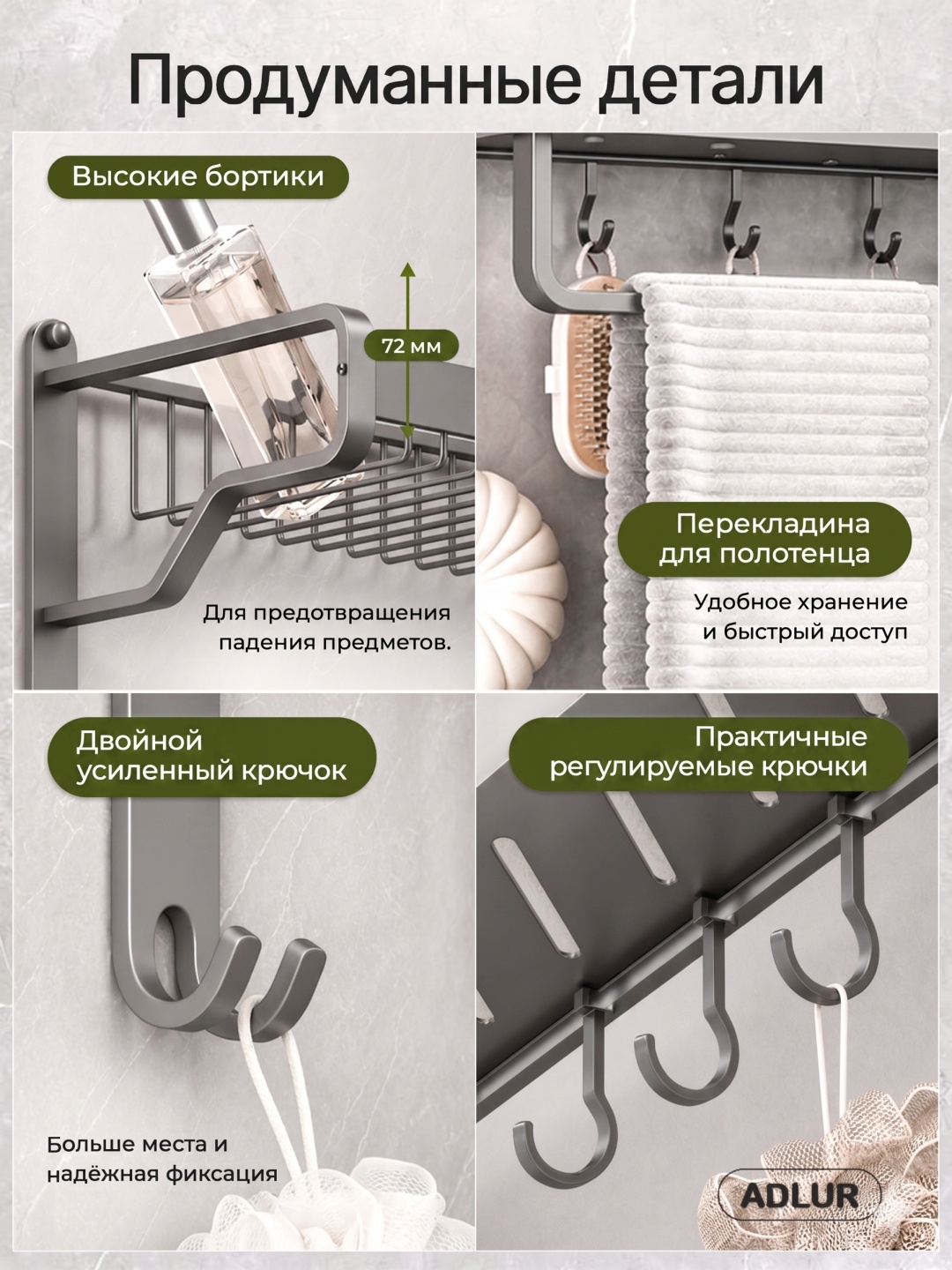 Продуманные детали

Высокие бортики

72 мм

Для предотвращения падения предметов.

Перекладина для полотенца

Удобное хранение и быстрый доступ

Двойной усиленный крючок

Больше места и надёжная фиксация

Практичные регулируемые крючки

ADLUR