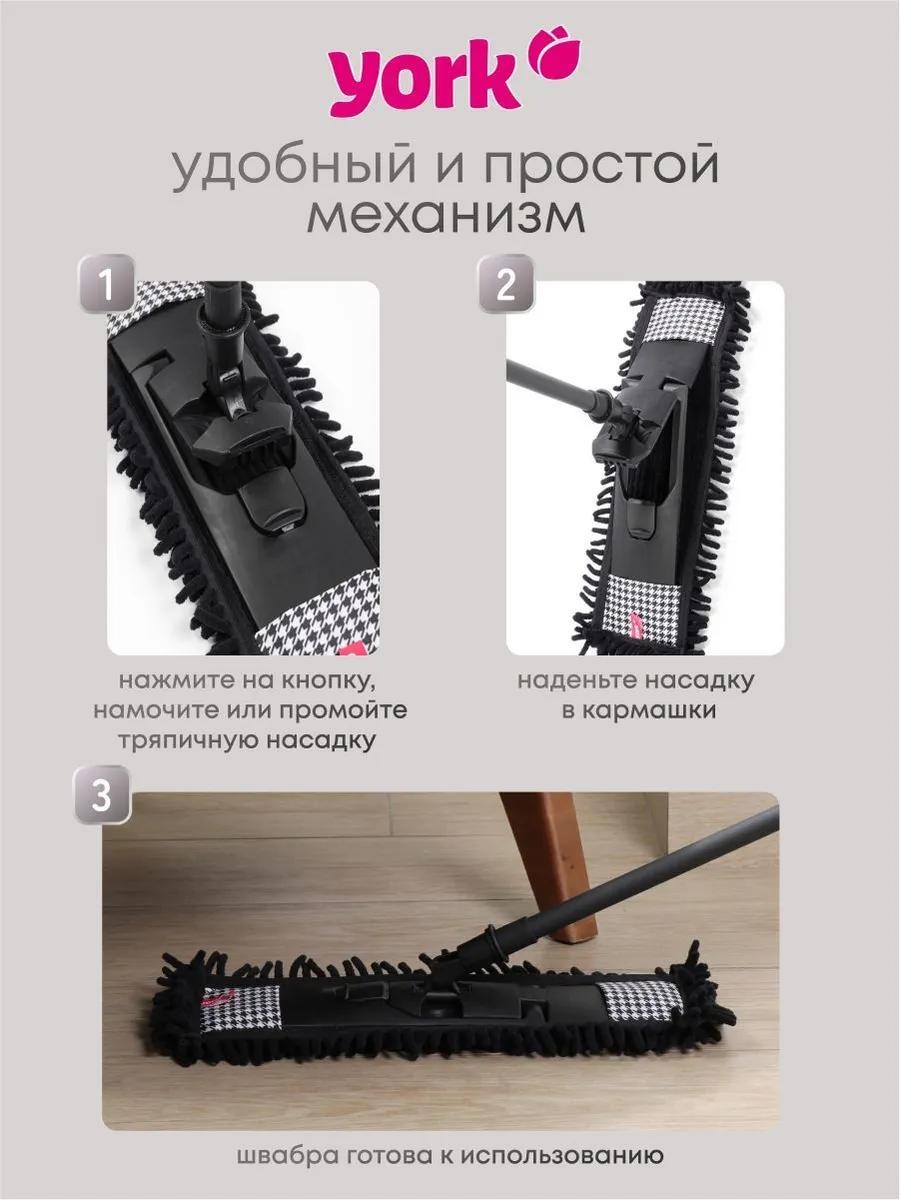 york

удобный и простой механизм

1

нажмите на кнопку, намочите или промойте тряпичную насадку

2

наденьте насадку в кармашки

3

швабра готова к использованию