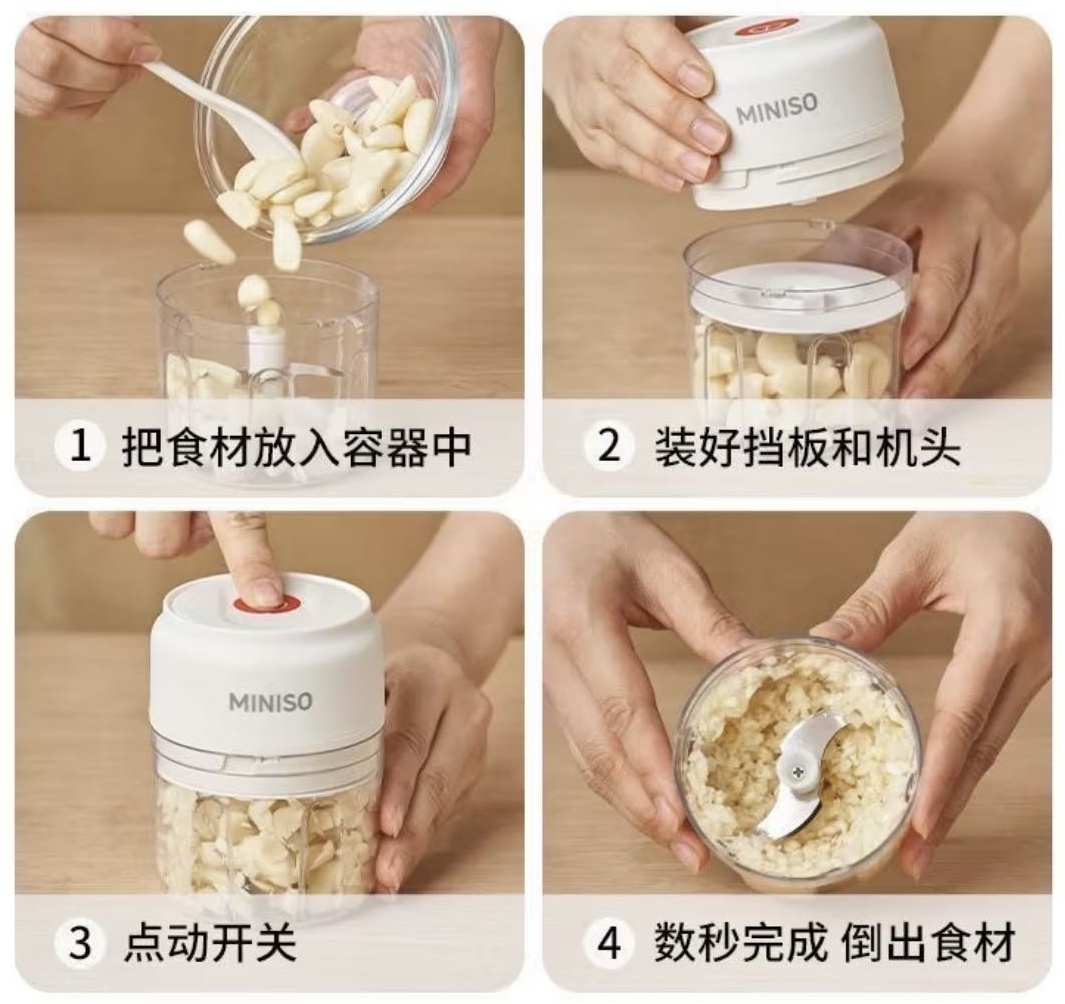 1 把食材放入容器中

MINISO

2 装好挡板和机头

MINISO

3 点动开关

4 数秒完成 倒出食材