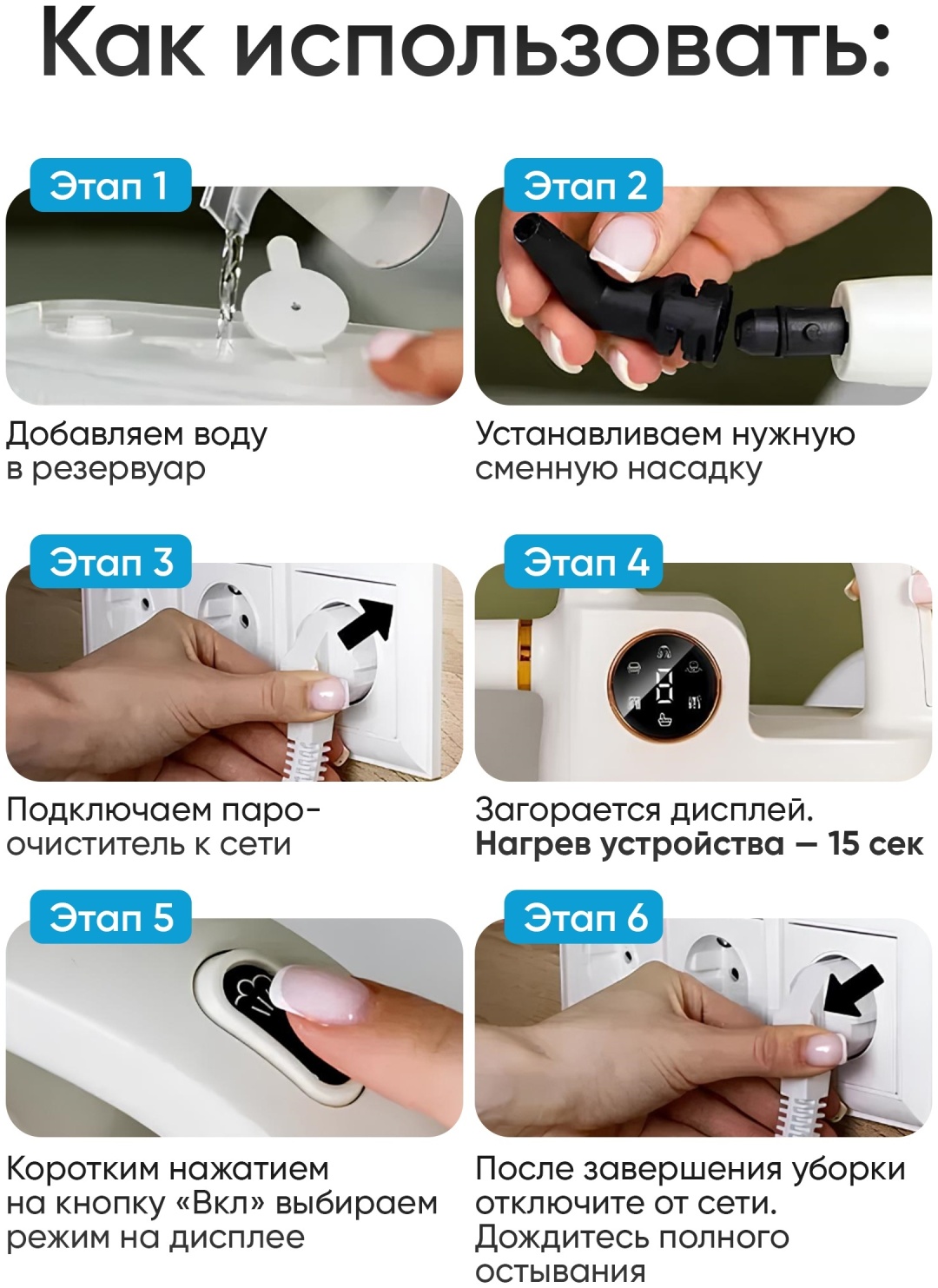 Как использовать:

Этап 1

Добавляем воду в резервуар

Этап 2

Устанавливаем нужную сменную насадку

Этап 3

Подключаем пароочиститель к сети

Этап 4

Загорается дисплей. Нагрев устройства — 15 сек

Этап 5

Коротким нажатием на кнопку «Вкл» выбираем режим на дисплее

Этап 6

После завершения уборки отключите от сети. Дождитесь полного остывания