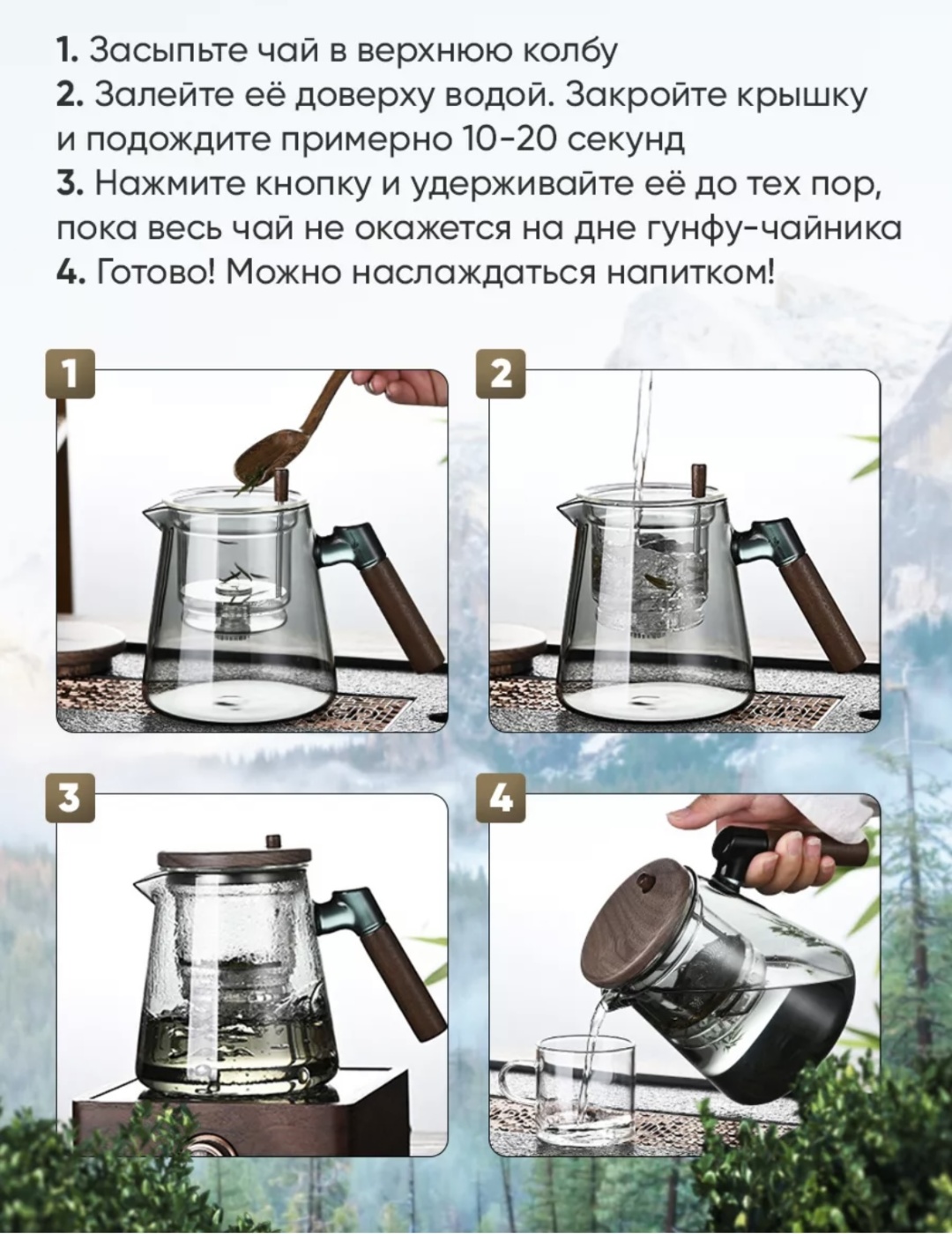 1. Засыпьте чай в верхнюю колбу
2. Залейте её доверху водой. Закройте крышку и подождите примерно 10-20 секунд
3. Нажмите кнопку и удерживайте её до тех пор, пока весь чай не окажется на дне гунфу-чайника
4. Готово! Можно наслаждаться напитком!

1

2

3

4