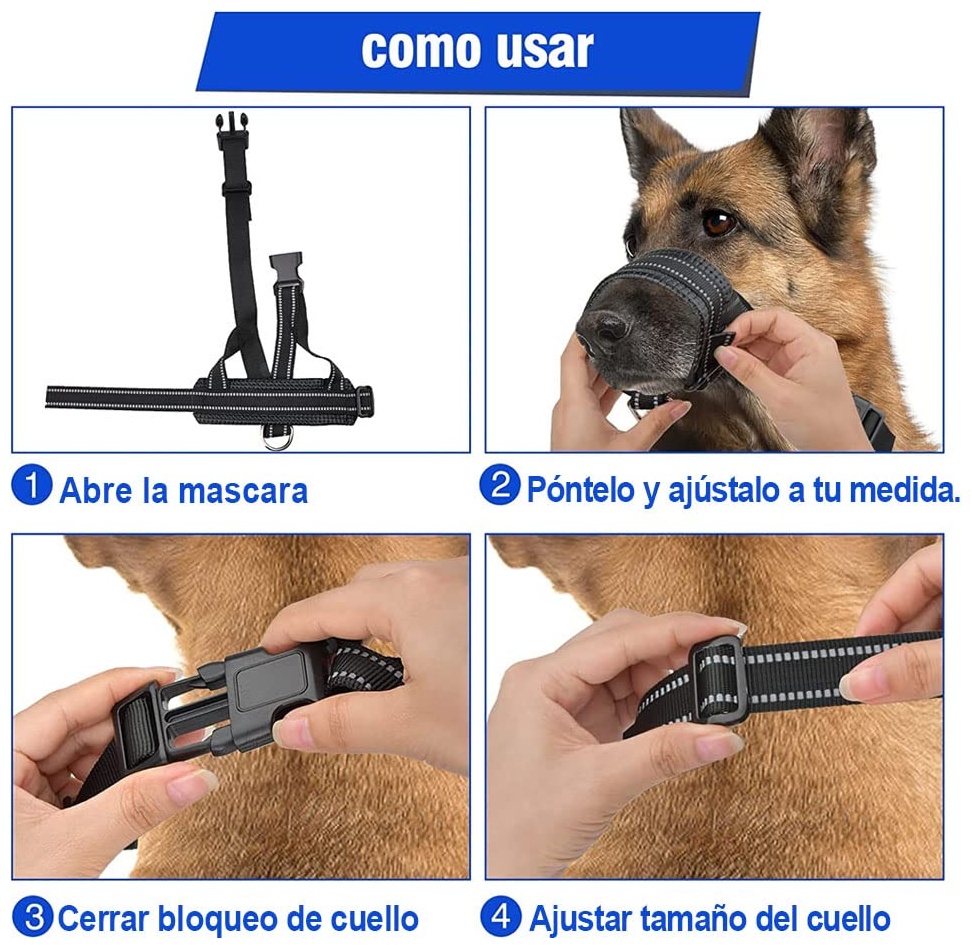 como usar

1 Abre la mascara

2 Póntelo y ajústalo a tu medida.

3 Cerrar bloqueo de cuello

4 Ajustar tamaño del cuello