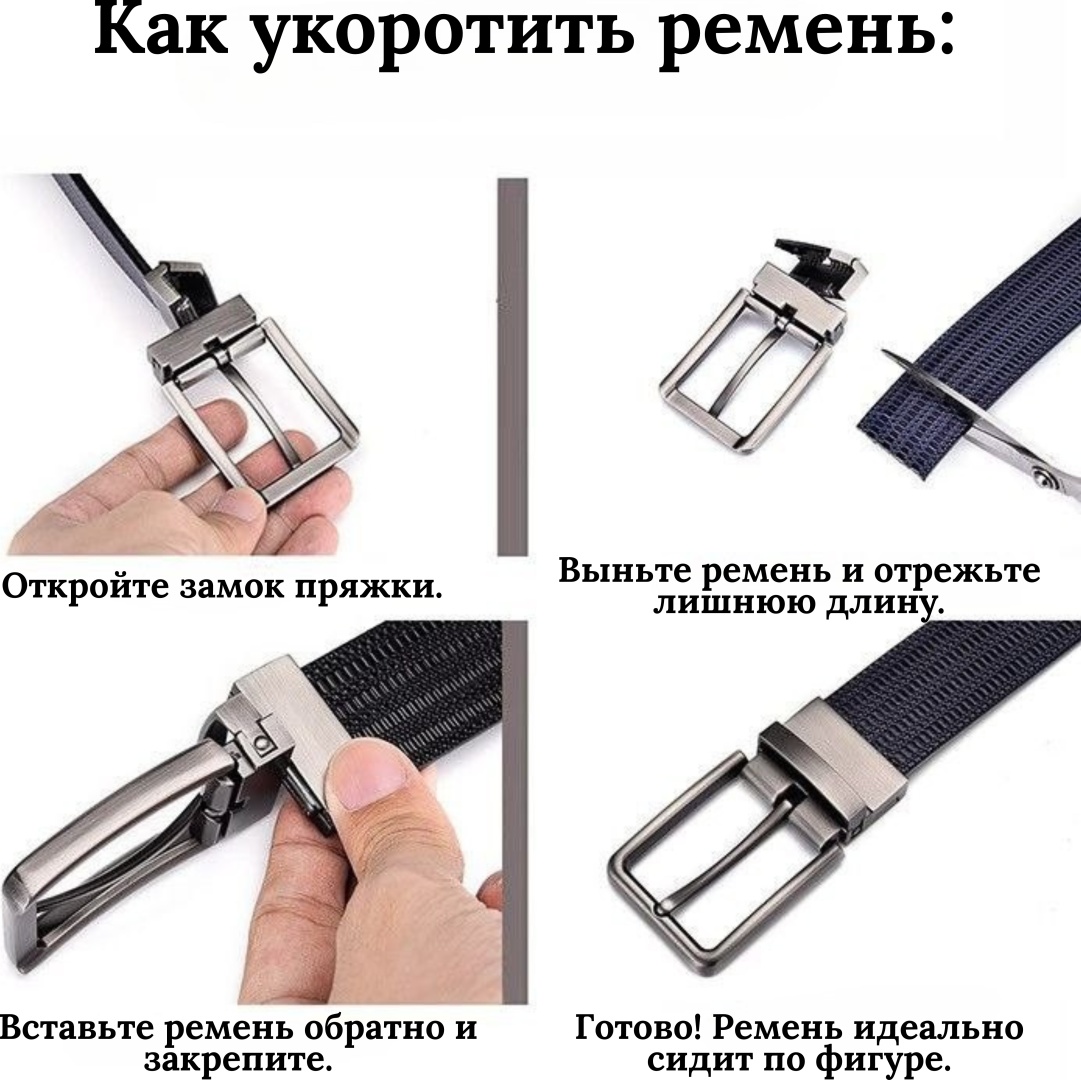 Как укоротить ремень:

Откройте замок пряжки.

Выньте ремень и отрежьте лишнюю длину.

Вставьте ремень обратно и закрепите.

Готово! Ремень идеально сидит по фигуре.