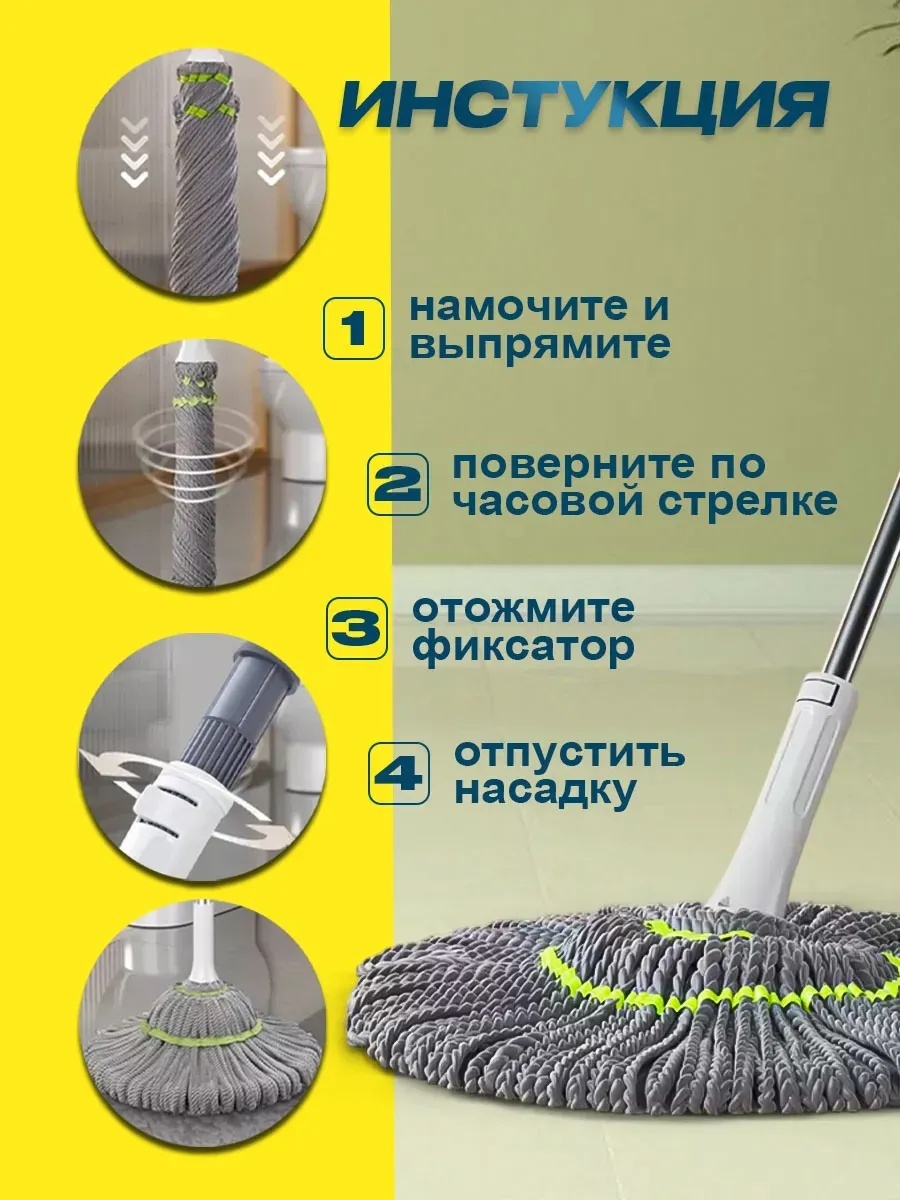 ИНСТУКЦИЯ

1 намочите и выпрямите

2 поверните по часовой стрелке

3 отожмите фиксатор

4 отпустить насадку