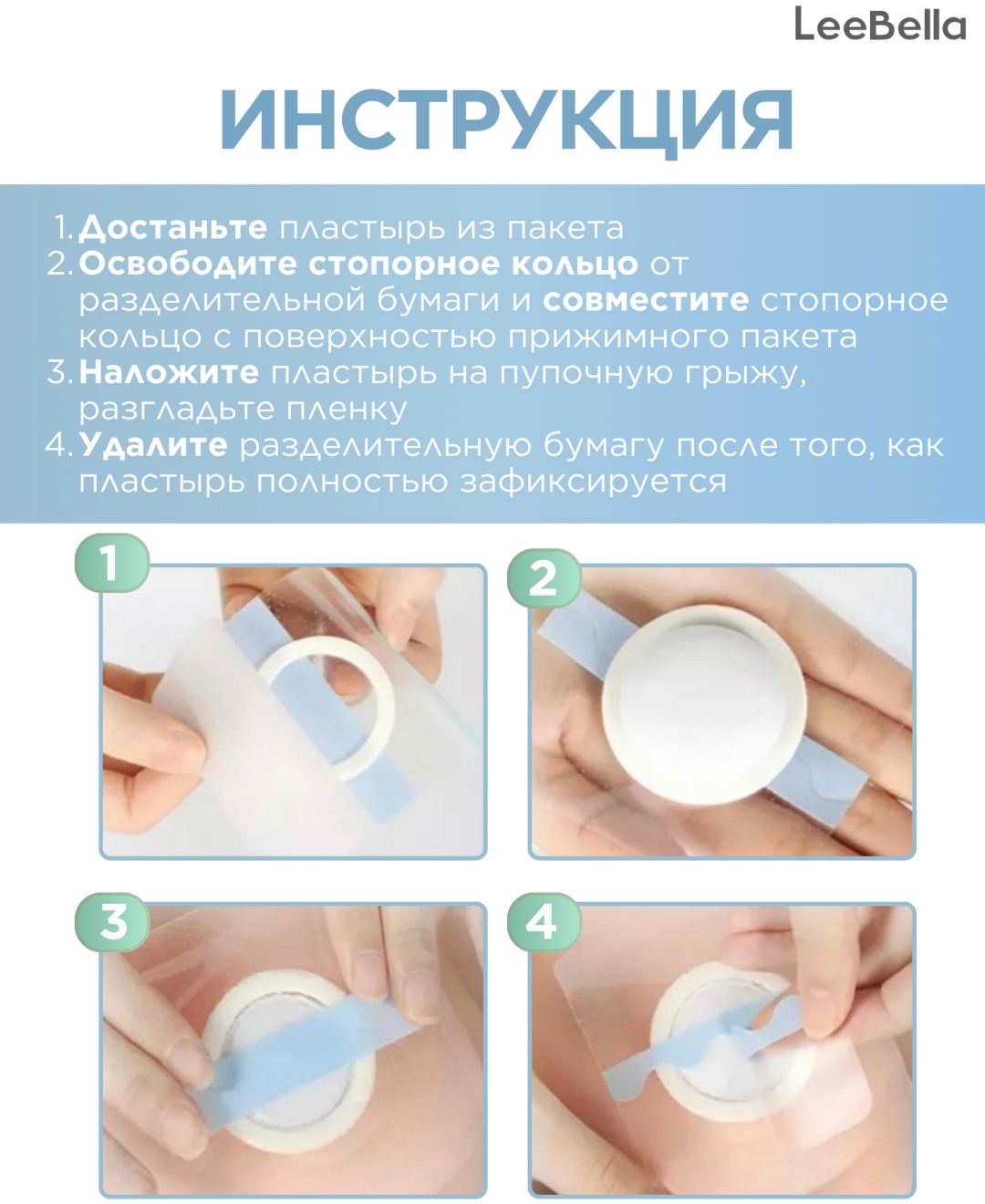 LeeBella

ИНСТРУКЦИЯ

1. Достаньте пластырь из пакета
2. Освободите стопорное кольцо от разделительной бумаги и совместите стопорное кольцо с поверхностью прижимного пакета
3. Наложите пластырь на пупочную грыжу, разгладьте пленку
4. Удалите разделительную бумагу после того, как пластырь полностью зафиксируется

1

2

3

4