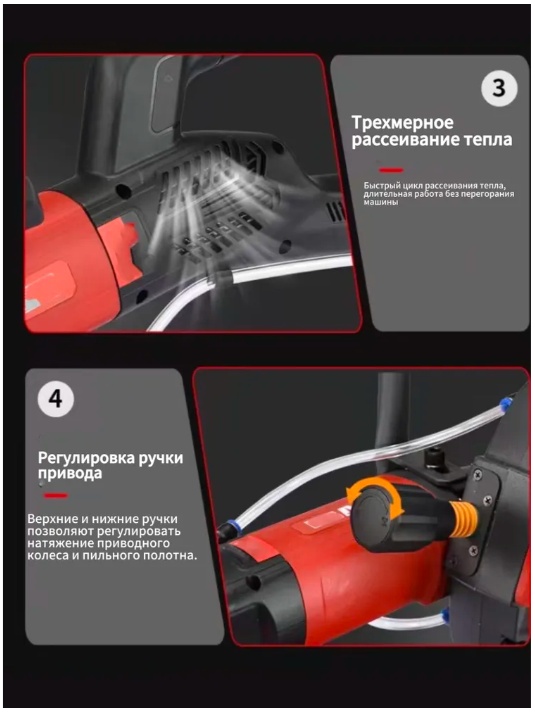 3

Трехмерное рассеивание тепла

Быстрый цикл рассеивания тепла, длительная работа без перегорания машины

4

Регулировка ручки привода

Верхние и нижние ручки позволяют регулировать натяжение приводного колеса и пильного полотна.