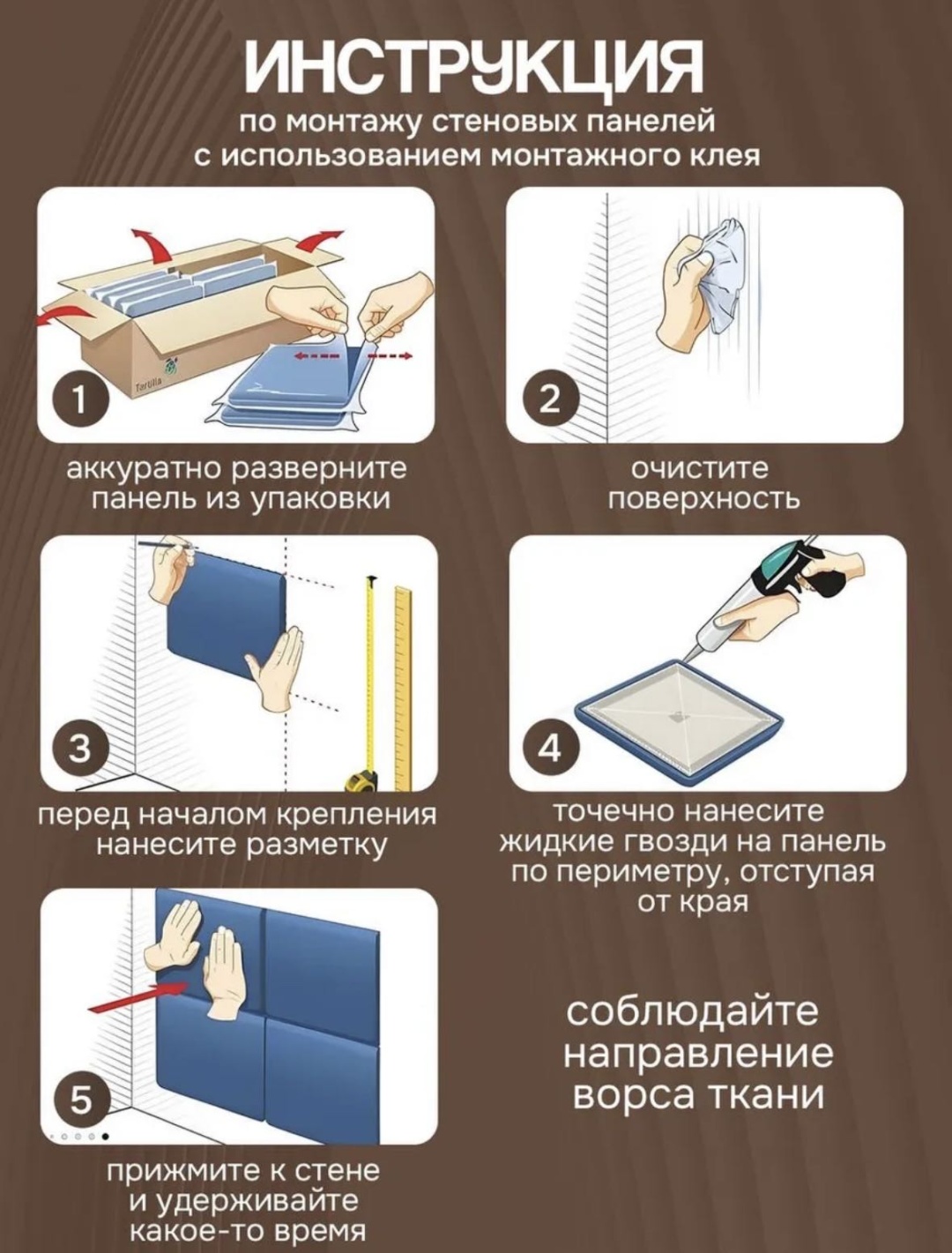 ИНСТРУКЦИЯ
по монтажу стеновых панелей с использованием монтажного клея

Tartilla

1

аккуратно разверните панель из упаковки

2

очистите поверхность

3

перед началом крепления нанесите разметку

4

точечно нанесите жидкие гвозди на панель по периметру, отступая от края

5

прижмите к стене и удерживайте какое-то время

соблюдайте направление ворса ткани