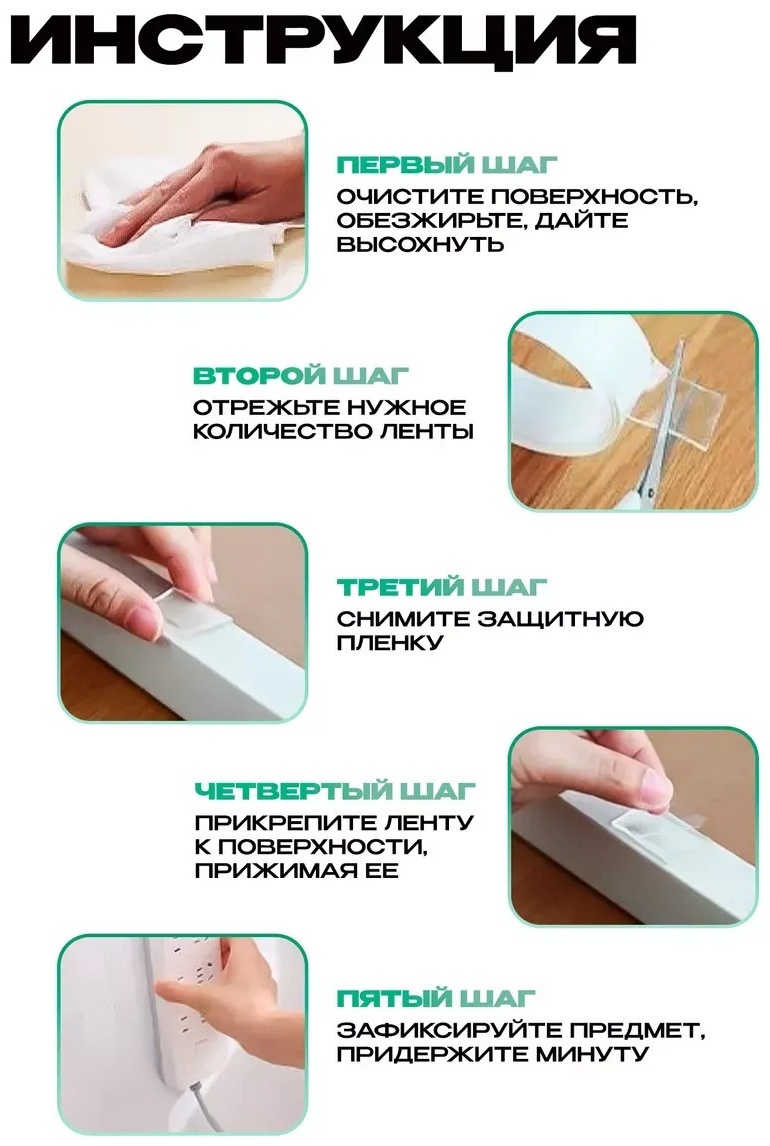 ИНСТРУКЦИЯ

ПЕРВЫЙ ШАГ
ОЧИСТИТЕ ПОВЕРХНОСТЬ, ОБЕЗЖИРЬТЕ, ДАЙТЕ ВЫСОХНУТЬ

ВТОРОЙ ШАГ
ОТРЕЖЬТЕ НУЖНОЕ КОЛИЧЕСТВО ЛЕНТЫ

ТРЕТИЙ ШАГ
СНИМИТЕ ЗАЩИТНУЮ ПЛЕНКУ

ЧЕТВЕРТЫЙ ШАГ
ПРИКРЕПИТЕ ЛЕНТУ К ПОВЕРХНОСТИ, ПРИЖИМАЯ ЕЕ

ПЯТЫЙ ШАГ
ЗАФИКСИРУЙТЕ ПРЕДМЕТ, ПРИДЕРЖИТЕ МИНУТУ