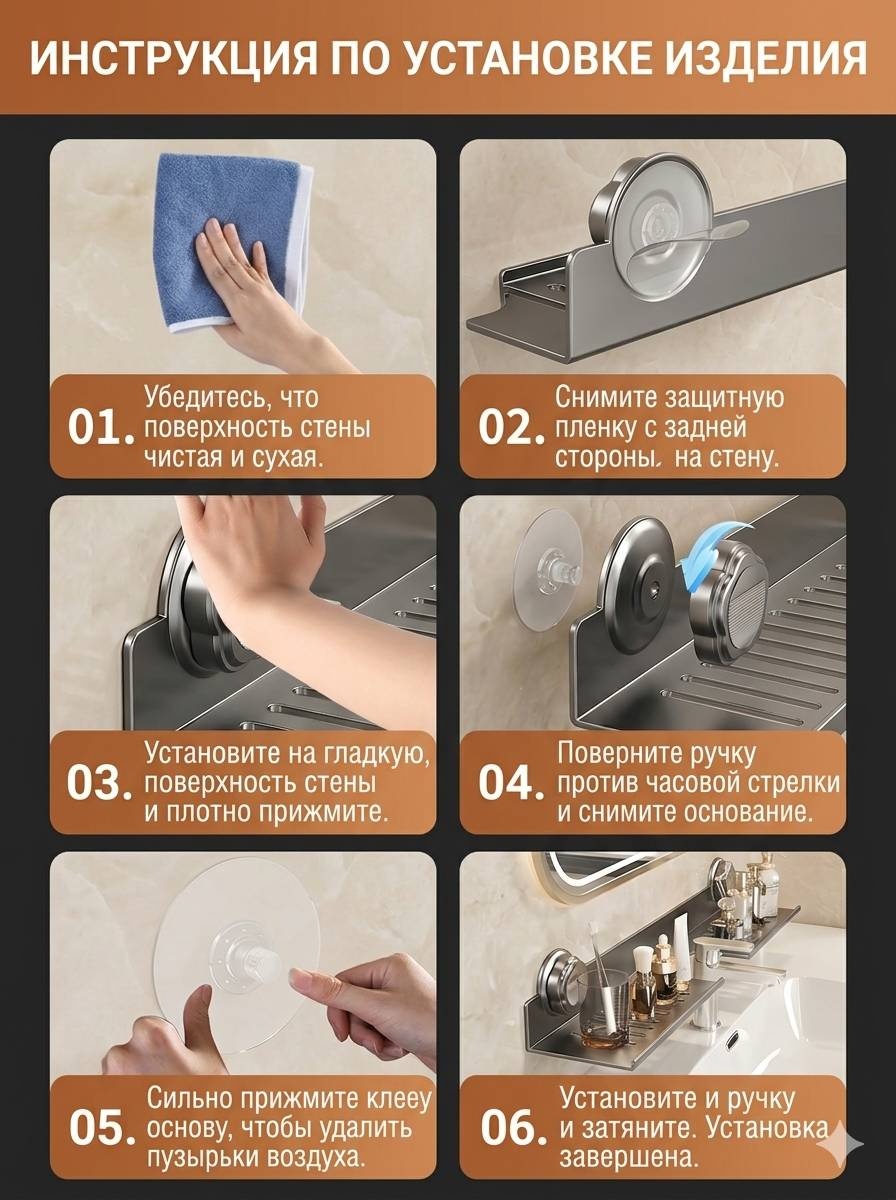 ИНСТРУКЦИЯ ПО УСТАНОВКЕ ИЗДЕЛИЯ

01. Убедитесь, что поверхность стены чистая и сухая.

02. Снимите защитную пленку с задней стороны. на стену.

03. Установите на гладкую, поверхность стены и плотно прижмите.

04. Поверните ручку против часовой стрелки и снимите основание.

05. Сильно прижмите клееу основу, чтобы удалить пузырьки воздуха.

06. Установите и ручку и затяните. Установка завершена.