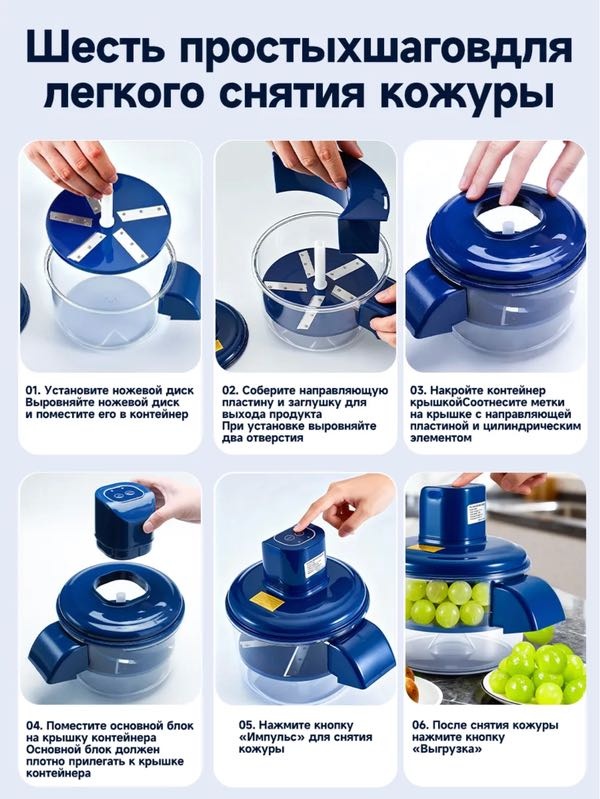 Шесть простыхшаговдля легкого снятия кожуры

01. Установите ножевой диск
Выровняйте ножевой диск
и поместите его в контейнер

02. Соберите направляющую пластину и заглушку для выхода продукта
При установке выровняйте два отверстия

03. Накройте контейнер крышкойСоотнесите метки на крышке с направляющей пластиной и цилиндрическим элементом

04. Поместите основной блок на крышку контейнера
Основной блок должен плотно прилегать к крышке контейнера

05. Нажмите кнопку «Импульс» для снятия кожуры

06. После снятия кожуры нажмите кнопку «Выгрузка»