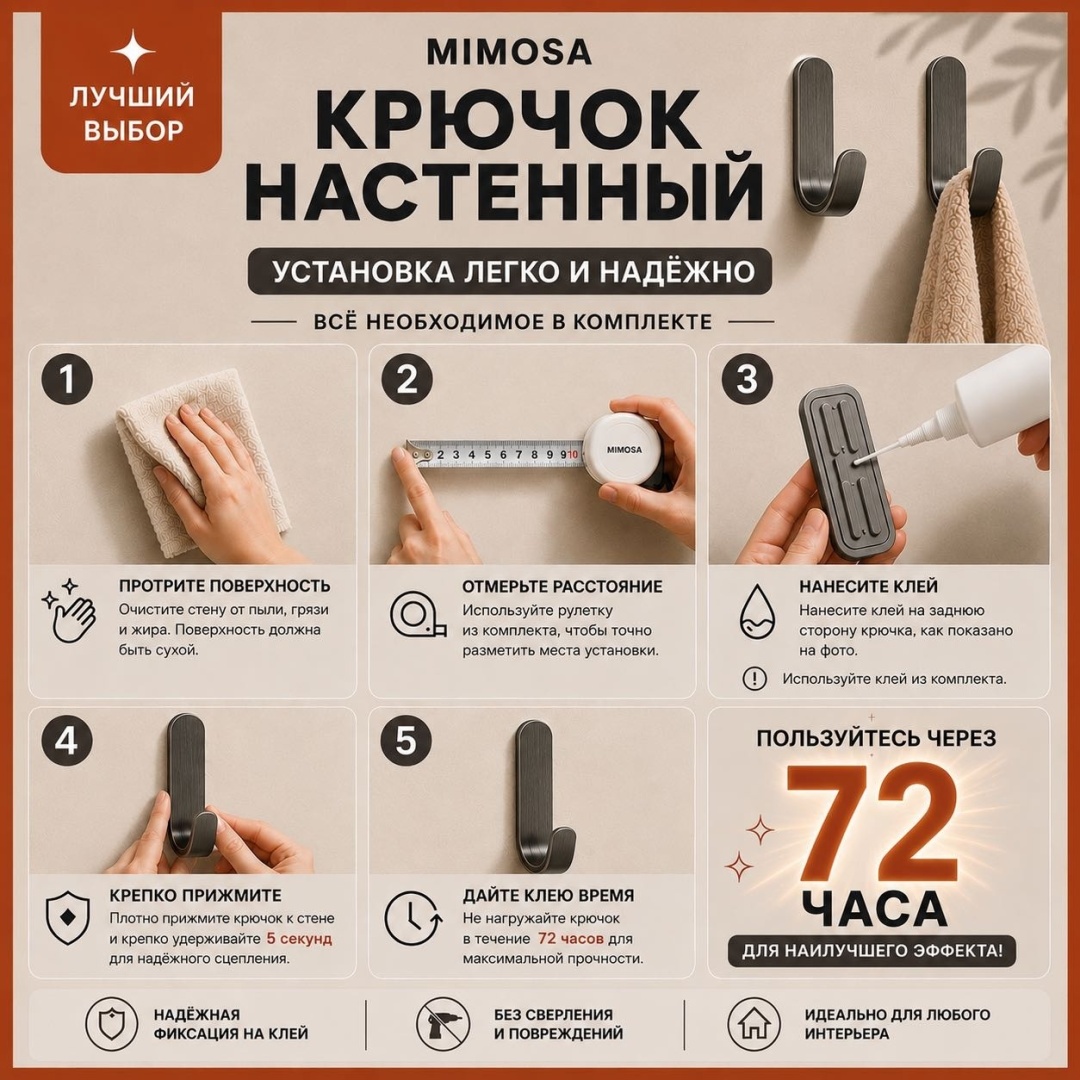 ЛУЧШИЙ ВЫБОР

MIMOSA

КРЮЧОК НАСТЕННЫЙ

УСТАНОВКА ЛЕГКО И НАДЁЖНО

ВСЁ НЕОБХОДИМОЕ В КОМПЛЕКТЕ

1

ПРОТРИТЕ ПОВЕРХНОСТЬ
Очистите стену от пыли, грязи и жира. Поверхность должна быть сухой.

2

2 3 4 5 6 7 8 9 10
MIMOSA

ОТМЕРЬТЕ РАССТОЯНИЕ
Используйте рулетку из комплекта, чтобы точно разметить места установки.

3

НАНЕСИТЕ КЛЕЙ
Нанесите клей на заднюю сторону крючка, как показано на фото.

Используйте клей из комплекта.

4

КРЕПКО ПРИЖМИТЕ
Плотно прижмите крючок к стене и крепко удерживайте 5 секунд для надёжного сцепления.

5

ДАЙТЕ КЛЕЮ ВРЕМЯ
Не нагружайте крючок в течение 72 часов для максимальной прочности.

ПОЛЬЗУЙТЕСЬ ЧЕРЕЗ
72
ЧАСА
ДЛЯ НАИЛУЧШЕГО ЭФФЕКТА!

НАДЁЖНАЯ ФИКСАЦИЯ НА КЛЕЙ

БЕЗ СВЕРЛЕНИЯ И ПОВРЕЖДЕНИЙ

ИДЕАЛЬНО ДЛЯ ЛЮБОГО ИНТЕРЬЕРА