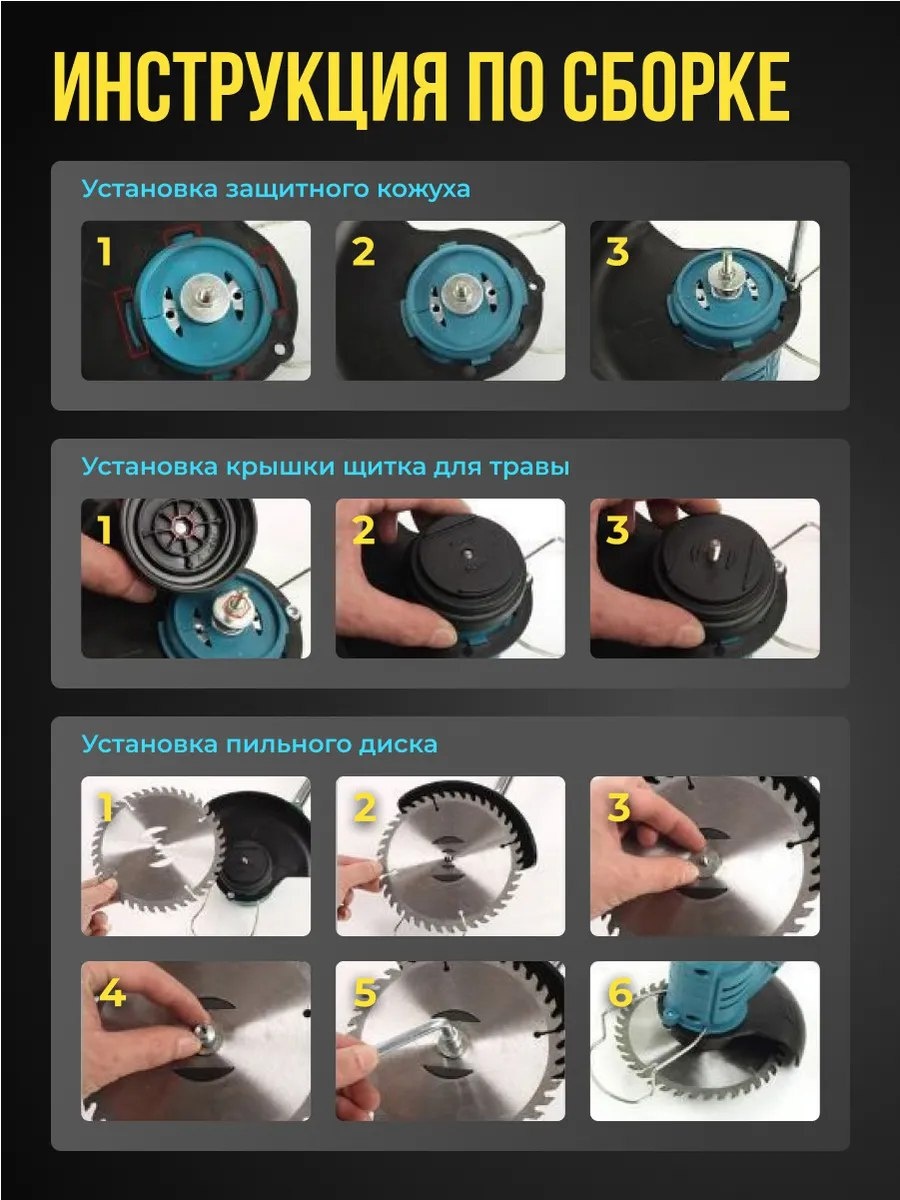 ИНСТРУКЦИЯ ПО СБОРКЕ

Установка защитного кожуха

1

2

3

Установка крышки щитка для травы

1

2

3

Установка пильного диска

1

2

3

4

5

6