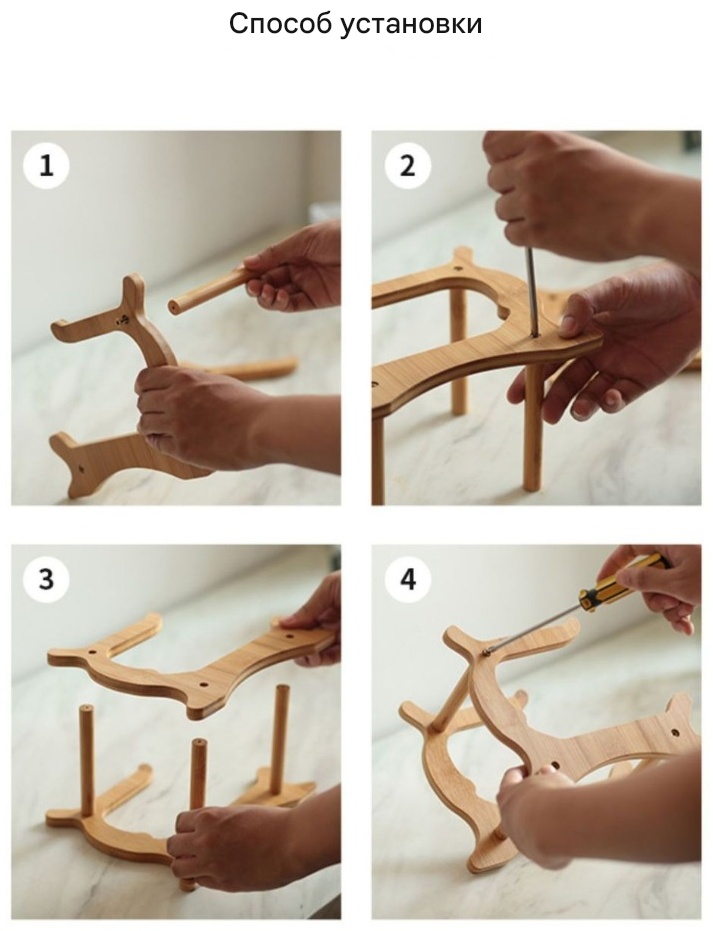 Способ установки

1

2

3

4