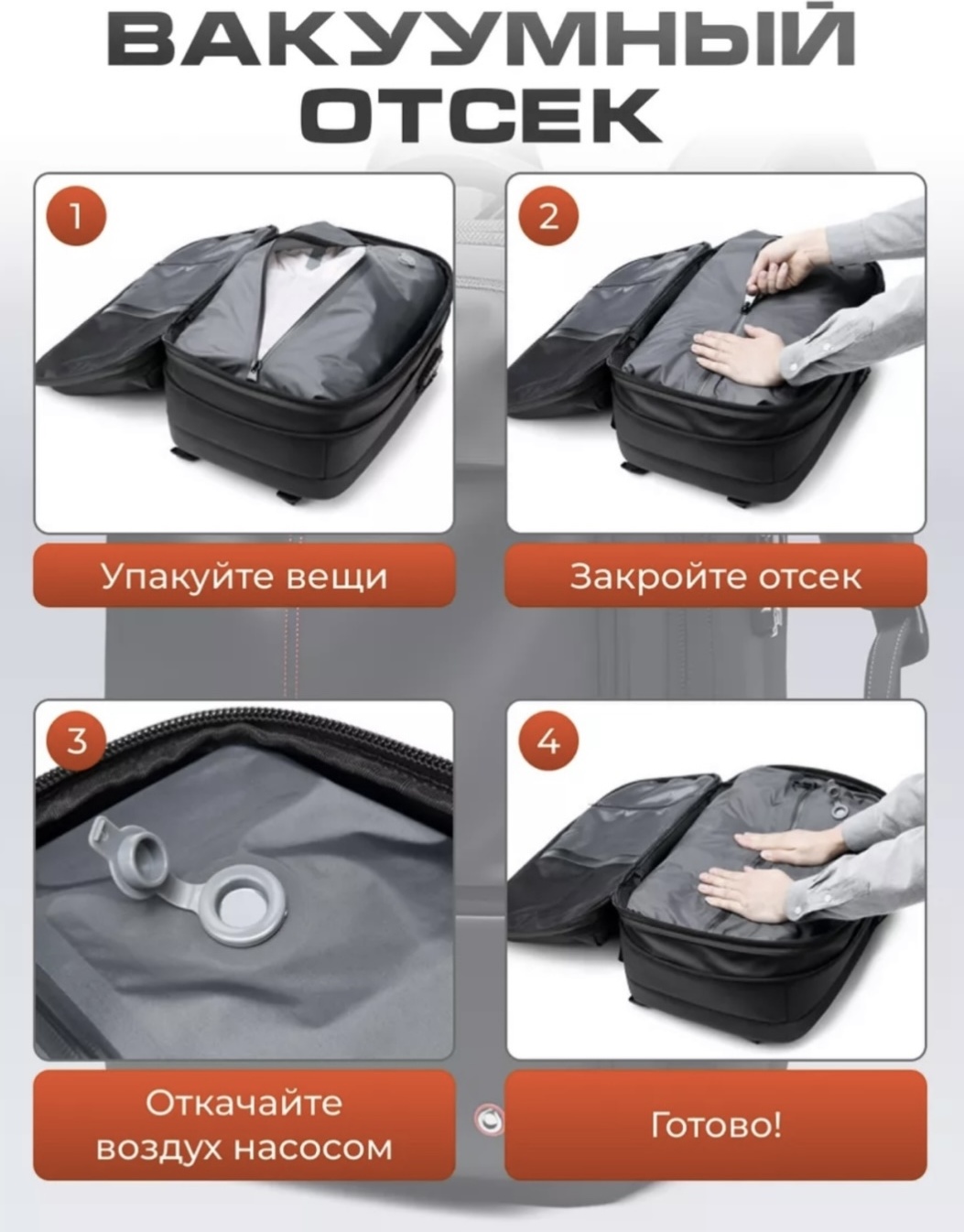 ВАКУУМНЫЙ ОТСЕК

1

Упакуйте вещи

2

Закройте отсек

3

Откачайте воздух насосом

4

Готово!