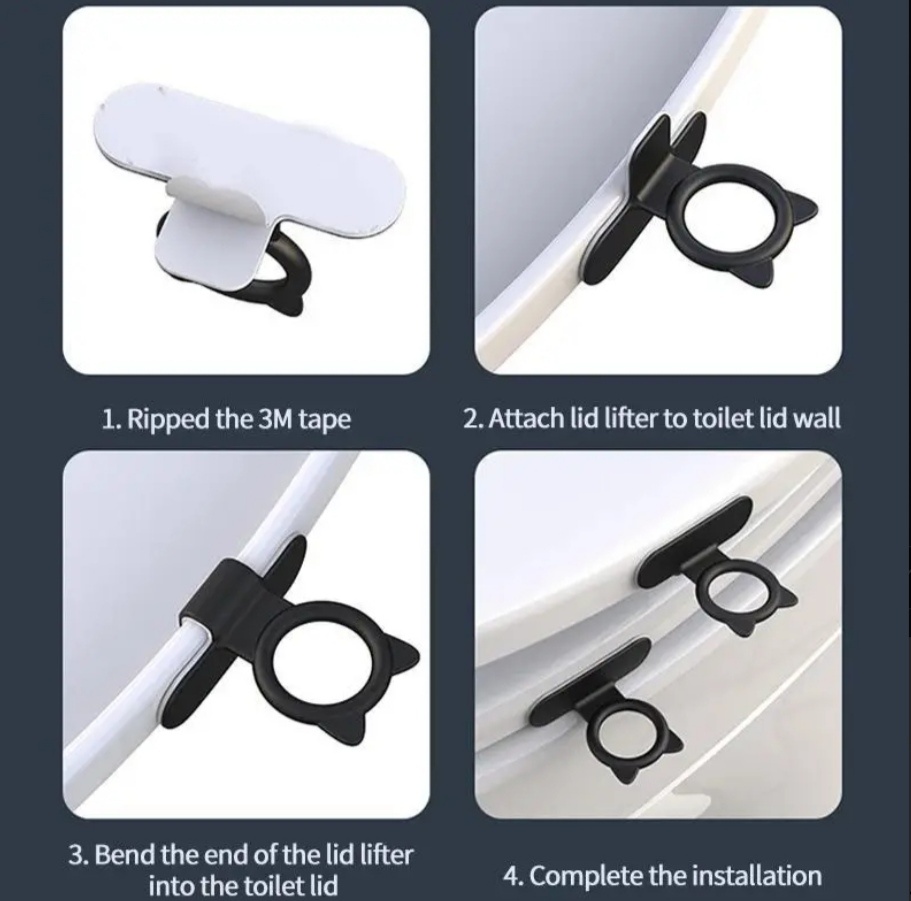 1. Ripped the 3M tape

2. Attach lid lifter to toilet lid wall

3. Bend the end of the lid lifter into the toilet lid

4. Complete the installation