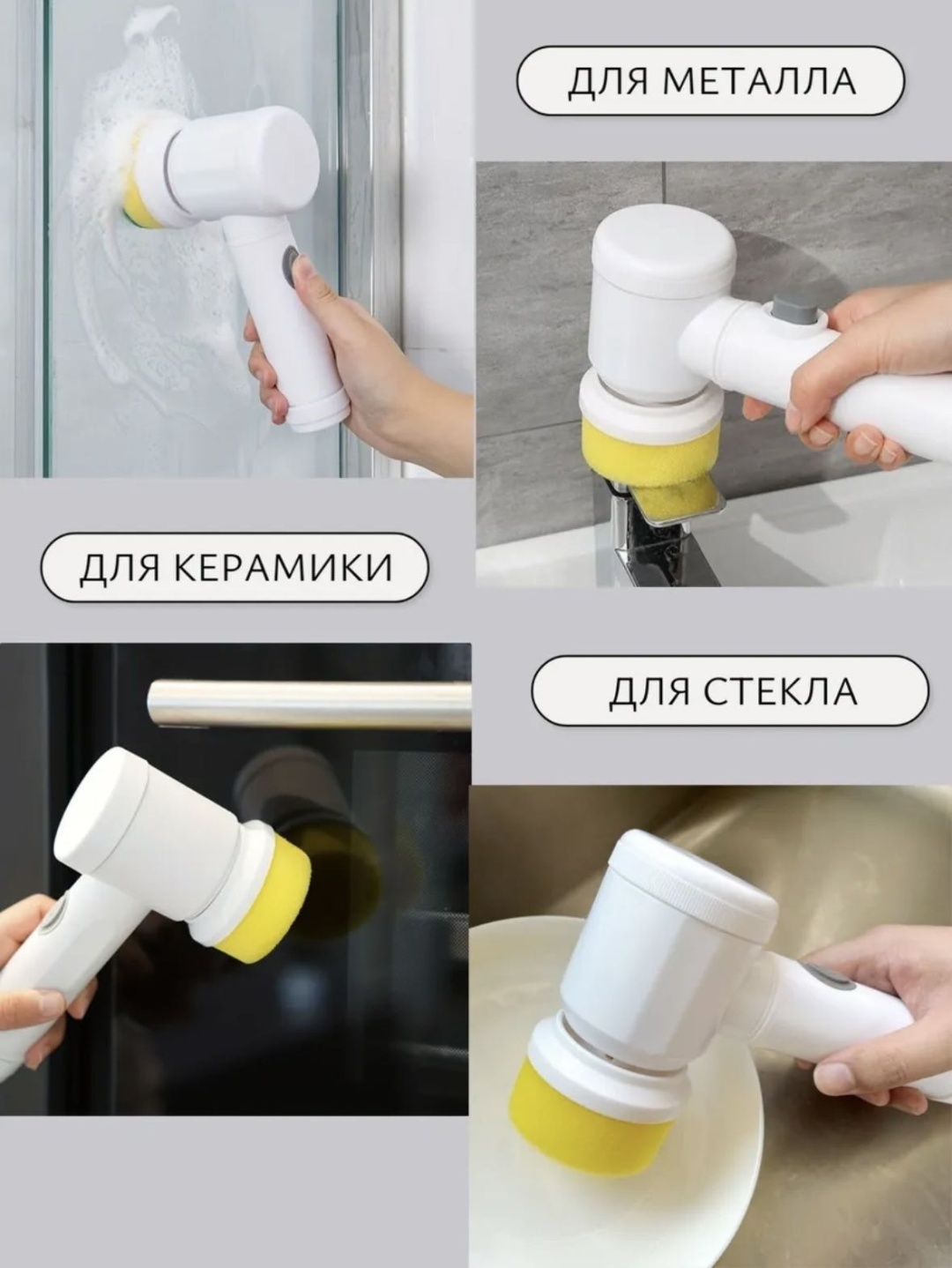 ДЛЯ МЕТАЛЛА

ДЛЯ КЕРАМИКИ

ДЛЯ СТЕКЛА